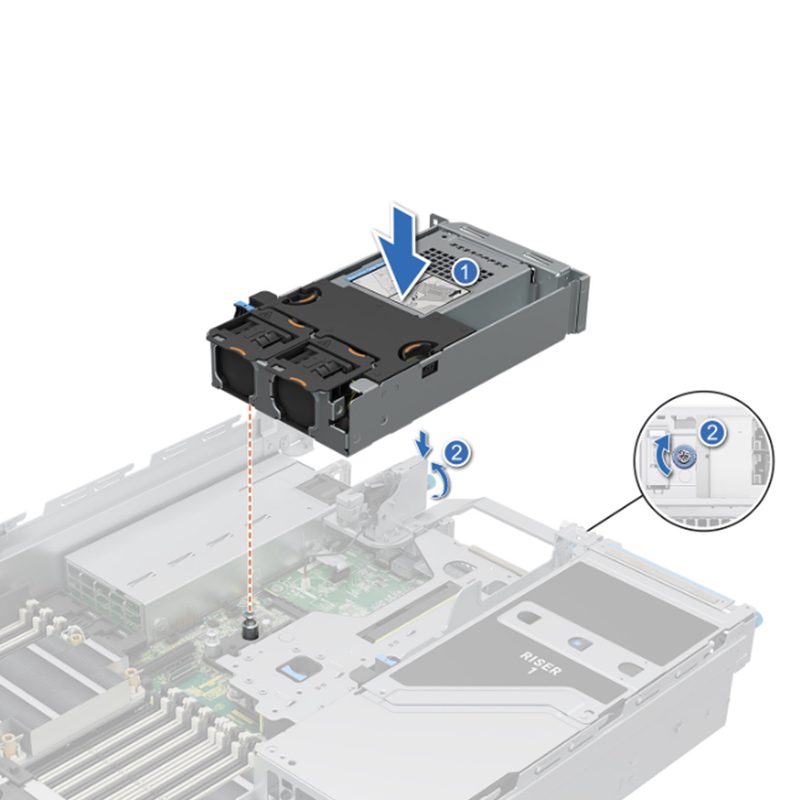 1
2
2
RISER
1