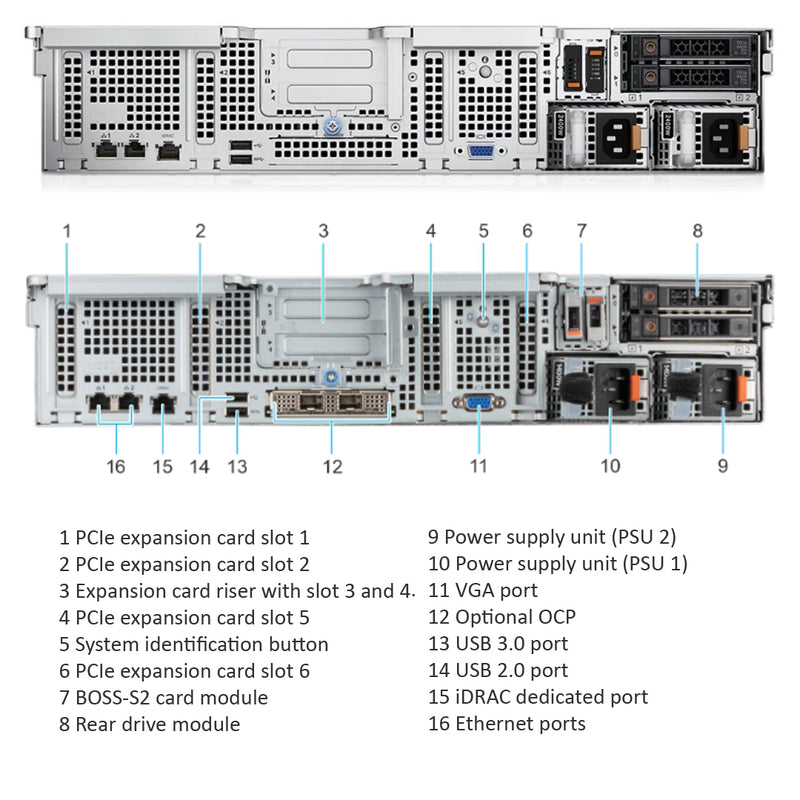 1
2
3
4
5
6
7
8

16 15 14 13 12 11 10 9

1 PCIe expansion card slot 1
2 PCIe expansion card slot 2
3 Expansion card riser with slot 3 and 4.
4 PCIe expansion card slot 5
5 System identification button
6 PCIe expansion card slot 6
7 BOSS-S2 card module
8 Rear drive module

9 Power supply unit (PSU 2)
10 Power supply unit (PSU 1)
11 VGA port
12 Optional OCP
13 USB 3.0 port
14 USB 2.0 port
15 iDRAC dedicated port
16 Ethernet ports