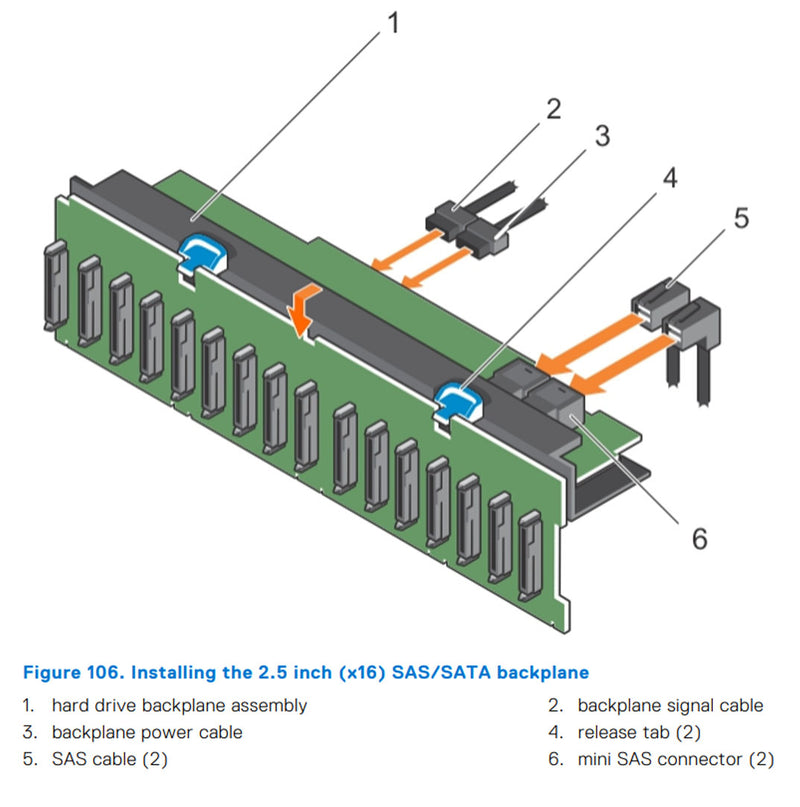 1
2
3
4
5
6

Figure 106. Installing the 2.5 inch (x16) SAS/SATA backplane

1. hard drive backplane assembly
2. backplane signal cable
3. backplane power cable
4. release tab (2)
5. SAS cable (2)
6. mini SAS connector (2)