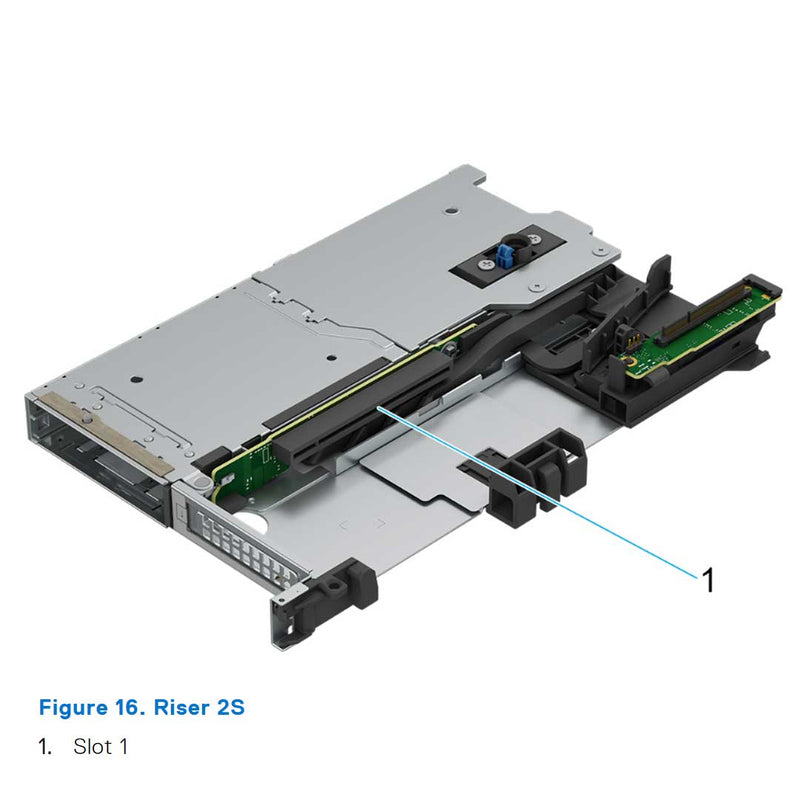 1

Figure 16. Riser 2S

1. Slot 1