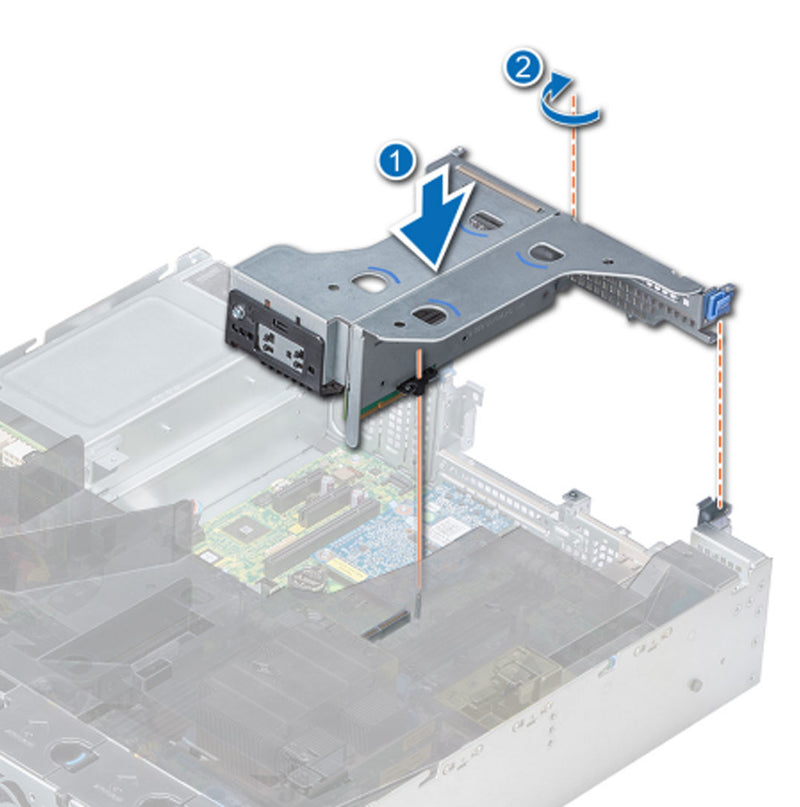 2
1