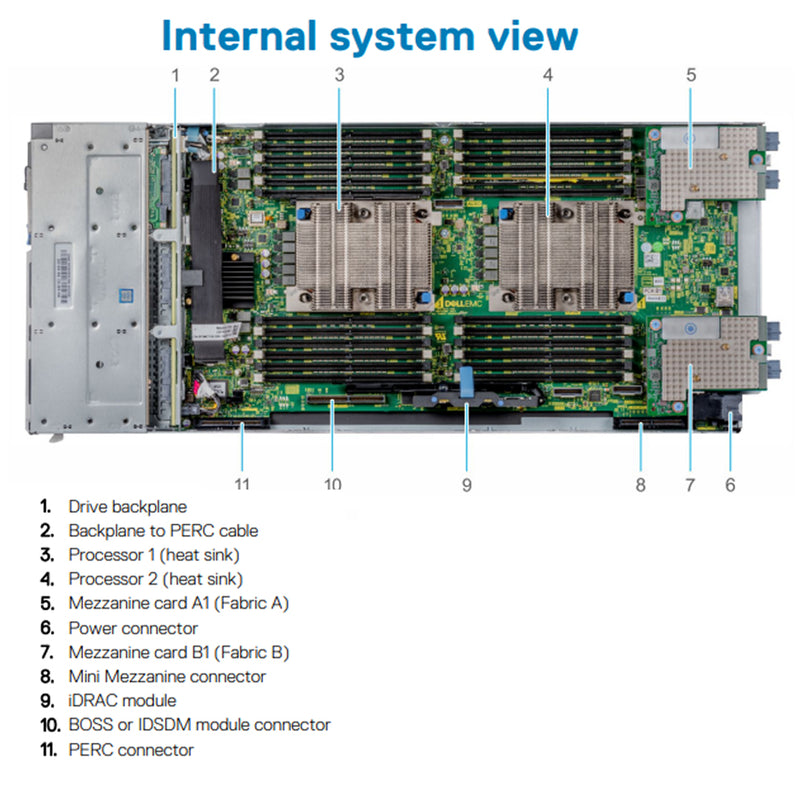 Internal system view

1 2 3 4 5

DELLEMC

11 10 9 8 7 6

1. Drive backplane
2. Backplane to PERC cable
3. Processor 1 (heat sink)
4. Processor 2 (heat sink)
5. Mezzanine card A1 (Fabric A)
6. Power connector
7. Mezzanine card B1 (Fabric B)
8. Mini Mezzanine connector
9. iDRAC module
10. BOSS or IDSDM module connector
11. PERC connector