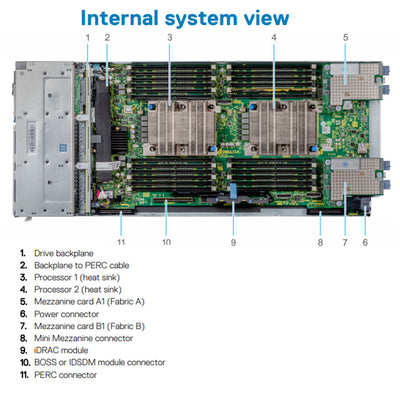 Internal system view

1 2 3 4 5

11 10 9 8 7 6

1. Drive backplane
2. Backplane to PERC cable
3. Processor 1 (heat sink)
4. Processor 2 (heat sink)
5. Mezzanine card A1 (Fabric A)
6. Power connector
7. Mezzanine card B1 (Fabric B)
8. Mini Mezzanine connector
9. iDRAC module
10. BOSS or IDSDM module connector
11. PERC connector