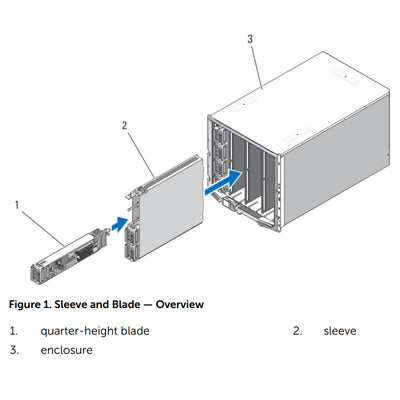 3

2

1

Figure 1. Sleeve and Blade — Overview

1. quarter-height blade

2. sleeve

3. enclosure