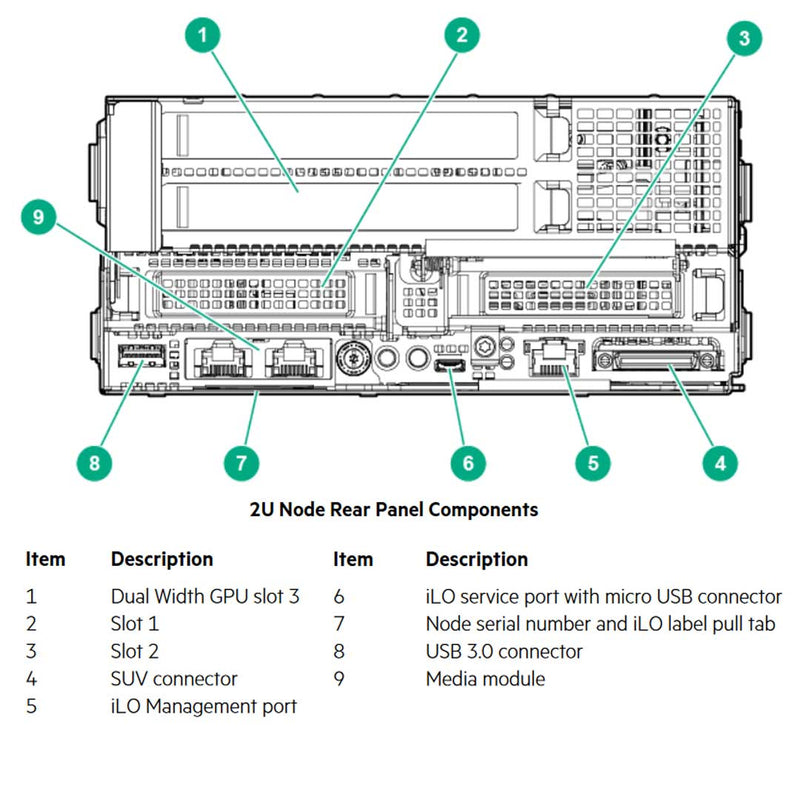 1
2
3
9
8
7
6
5
4

2U Node Rear Panel Components

| Item | Description | Item | Description |
|---|---|---|---|
| 1 | Dual Width GPU slot 3 | 6 | iLO service port with micro USB connector |
| 2 | Slot 1 | 7 | Node serial number and iLO label pull tab |
| 3 | Slot 2 | 8 | USB 3.0 connector |
| 4 | SUV connector | 9 | Media module |
| 5 | iLO Management port | | |