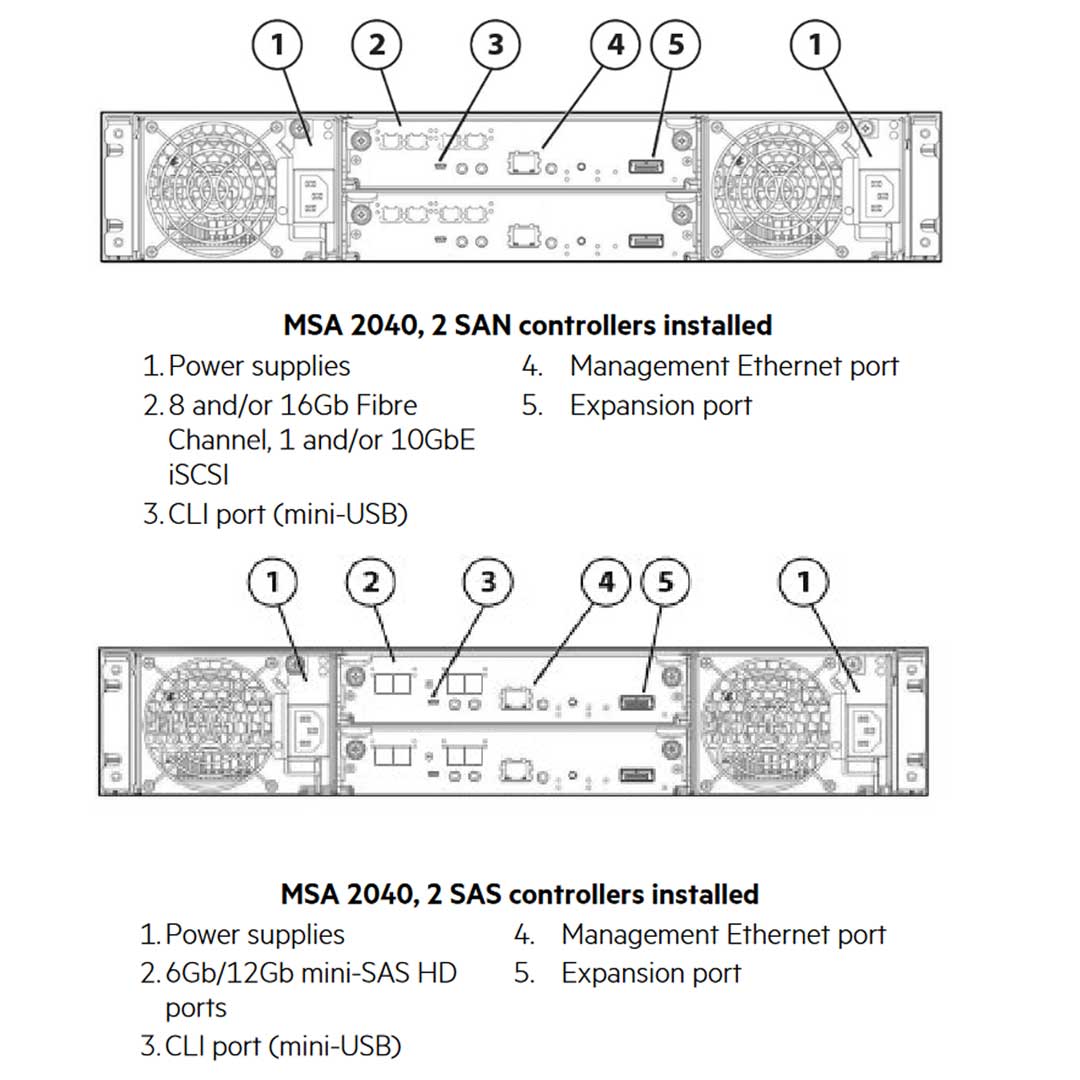 1 2 3 4 5 1

MSA 2040, 2 SAN controllers installed

1. Power supplies
2. 8 and/or 16Gb Fibre Channel, 1 and/or 10GbE iSCSI
3. CLI port (mini-USB)

4. Management Ethernet port
5. Expansion port

1 2 3 4 5 1

MSA 2040, 2 SAS controllers installed

1. Power supplies
2. 6Gb/12Gb mini-SAS HD ports
3. CLI port (mini-USB)

4. Management Ethernet port
5. Expansion port