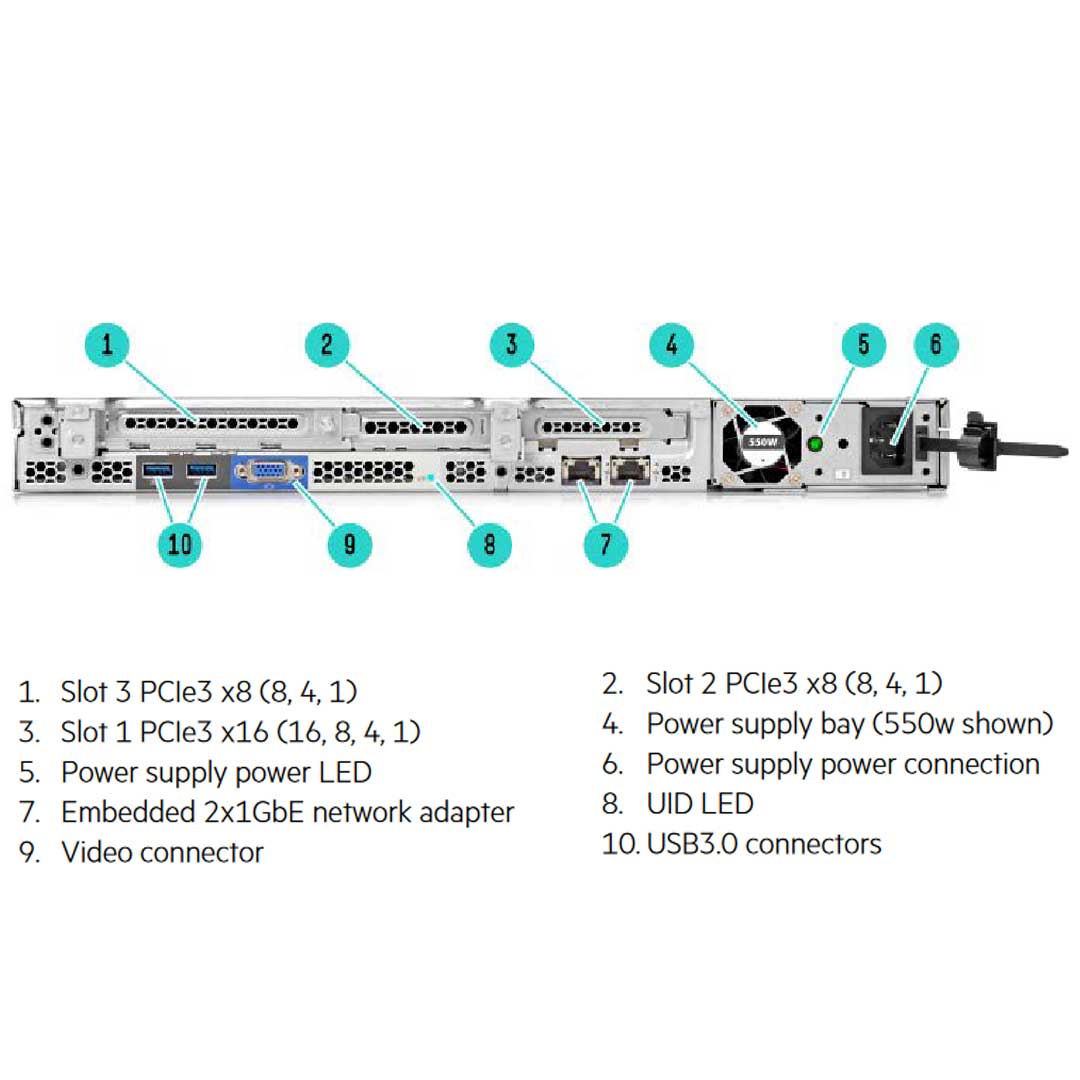 1
2
3
4
5
6
550W
10
9
8
7

1. Slot 3 PCIe3 x8 (8, 4, 1)
3. Slot 1 PCIe3 x16 (16, 8, 4, 1)
5. Power supply power LED
7. Embedded 2x1GbE network adapter
9. Video connector

2. Slot 2 PCIe3 x8 (8, 4, 1)
4. Power supply bay (550w shown)
6. Power supply power connection
8. UID LED
10. USB3.0 connectors