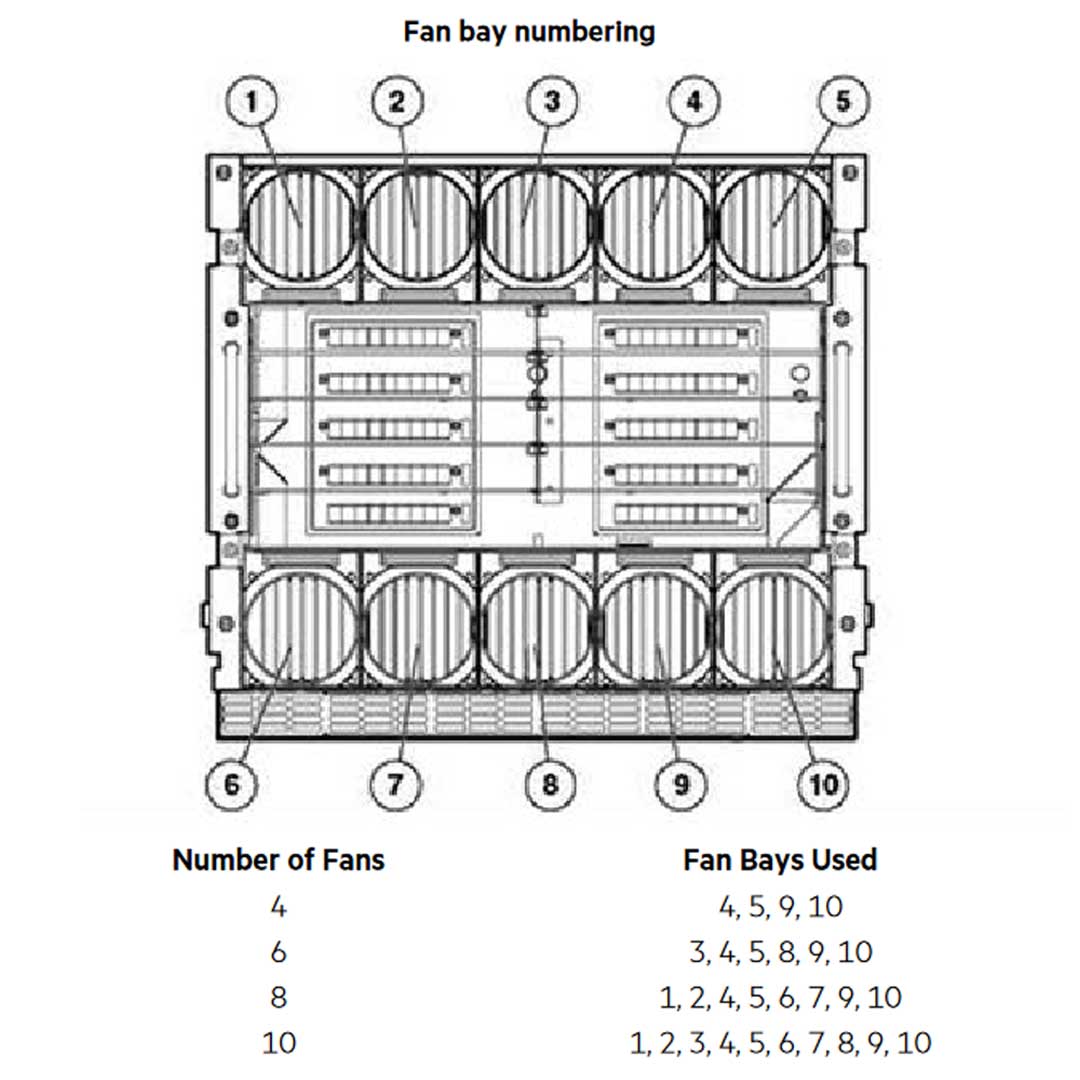 Fan bay numbering

1 2 3 4 5

6 7 8 9 10

| Number of Fans | Fan Bays Used |
|---|---|
| 4 | 4, 5, 9, 10 |
| 6 | 3, 4, 5, 8, 9, 10 |
| 8 | 1, 2, 4, 5, 6, 7, 9, 10 |
| 10 | 1, 2, 3, 4, 5, 6, 7, 8, 9, 10 |