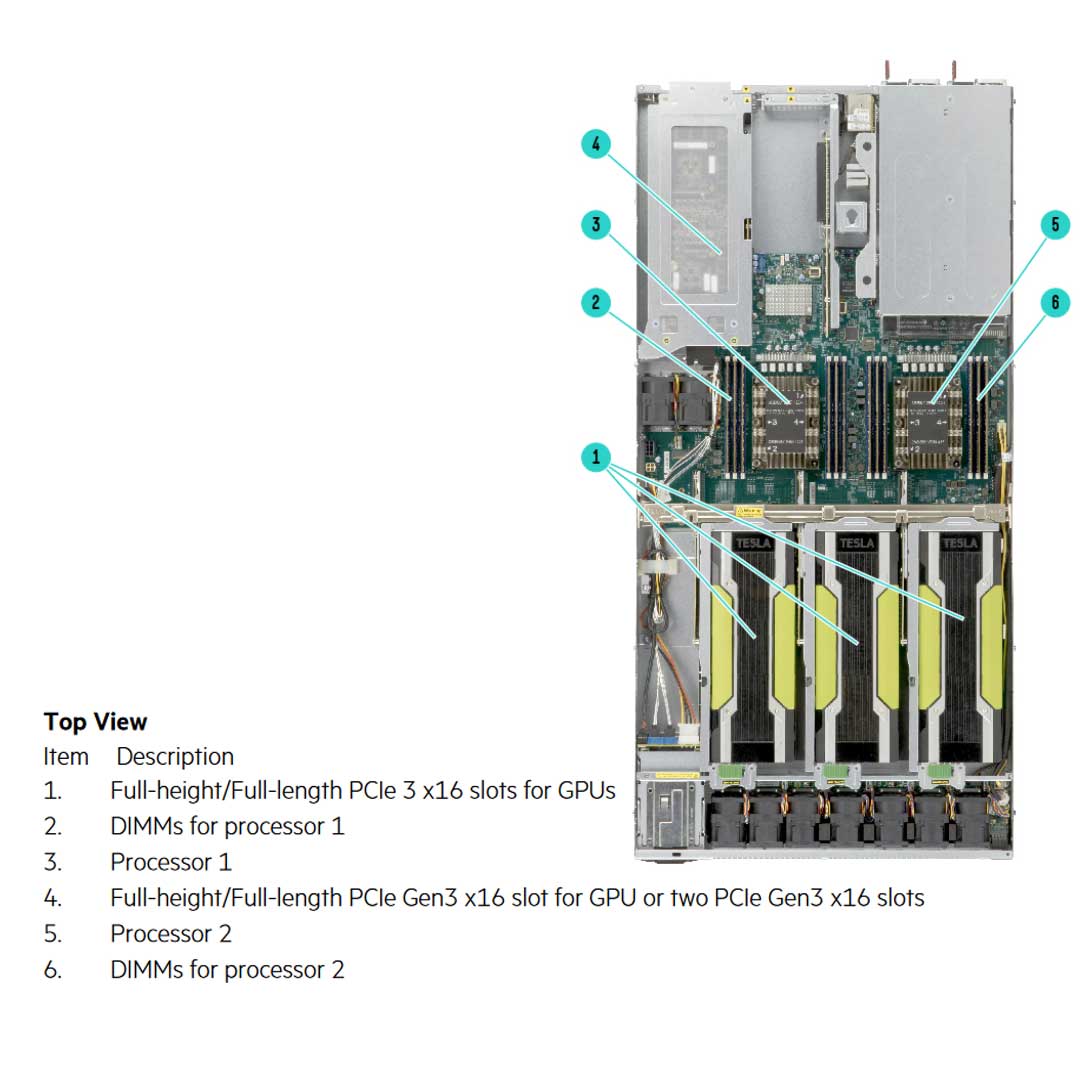 4

3

5

2

6

1

TESLA

TESLA

TESLA

**Top View**

Item Description

1. Full-height/Full-length PCIe 3 x16 slots for GPUs
2. DIMMs for processor 1
3. Processor 1
4. Full-height/Full-length PCIe Gen3 x16 slot for GPU or two PCIe Gen3 x16 slots
5. Processor 2
6. DIMMs for processor 2