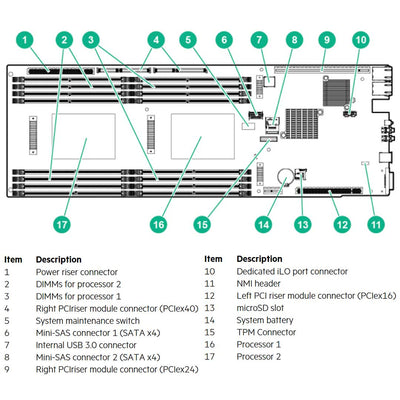 1 2 3 4 5 6 7 8 9 10

17 16 15 14 13 12 11

| Item | Description |
|---|---|
| 1 | Power riser connector |
| 2 | DIMMs for processor 2 |
| 3 | DIMMs for processor 1 |
| 4 | Right PCIriser module connector (PCIex40) |
| 5 | System maintenance switch |
| 6 | Mini-SAS connector 1 (SATA x4) |
| 7 | Internal USB 3.0 connector |
| 8 | Mini-SAS connector 2 (SATA x4) |
| 9 | Right PCIriser module connector (PCIex24) |

| Item | Description |
|---|---|
| 10 | Dedicated iLO port connector |
| 11 | NMI header |
| 12 | Left PCI riser module connector (PCIex16) |
| 13 | microSD slot |
| 14 | System battery |
| 15 | TPM Connector |
| 16 | Processor 1 |
| 17 | Processor 2 |