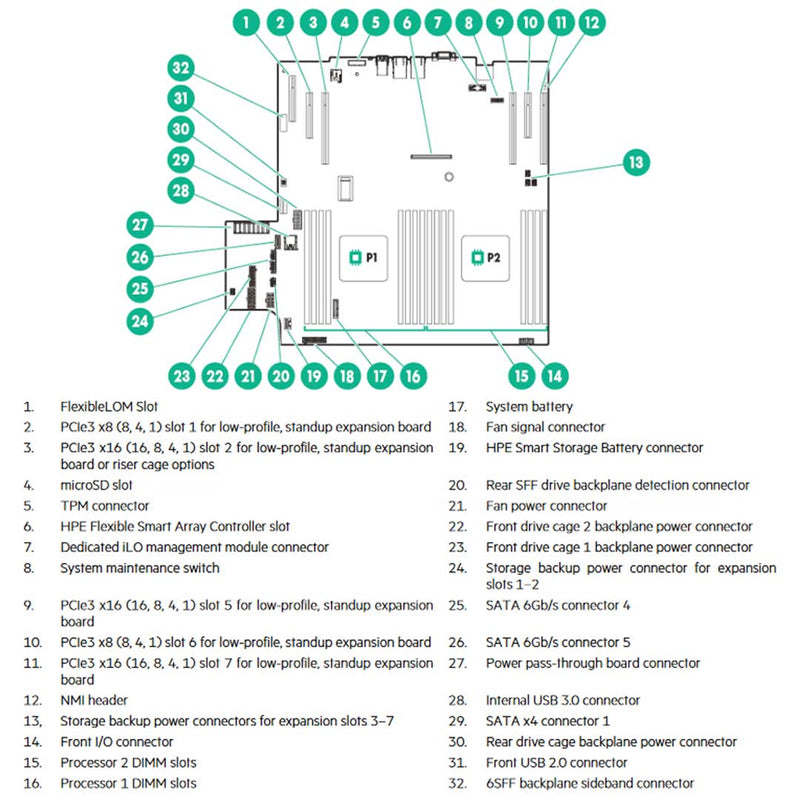 1 2 3 4 5 6 7 8 9 10 11 12

32

31

30

29

28

27

26

25

24

13

P1

P2

23 22 21 20 19 18 17 16 15 14

1. FlexibleLOM Slot
2. PCIe3 x8 (8, 4, 1) slot 1 for low-profile, standup expansion board
3. PCIe3 x16 (16, 8, 4, 1) slot 2 for low-profile, standup expansion board or riser cage options
4. microSD slot
5. TPM connector
6. HPE Flexible Smart Array Controller slot
7. Dedicated iLO management module connector
8. System maintenance switch
9. PCIe3 x16 (16, 8, 4, 1) slot 5 for low-profile, standup expansion board
10. PCIe3 x8 (8, 4, 1) slot 6 for low-profile, standup expansion board
11. PCIe3 x16 (16, 8, 4, 1) slot 7 for low-profile, standup expansion board
12. NMI header
13. Storage backup power connectors for expansion slots 3–7
14. Front I/O connector
15. Processor 2 DIMM slots
16. Processor 1 DIMM slots

17. System battery
18. Fan signal connector
19. HPE Smart Storage Battery connector
20. Rear SFF drive backplane detection connector
21. Fan power connector
22. Front drive cage 2 backplane power connector
23. Front drive cage 1 backplane power connector
24. Storage backup power connector for expansion slots 1–2
25. SATA 6Gb/s connector 4
26. SATA 6Gb/s connector 5
27. Power pass-through board connector
28. Internal USB 3.0 connector
29. SATA x4 connector 1
30. Rear drive cage backplane power connector
31. Front USB 2.0 connector
32. 6SFF backplane sideband connector