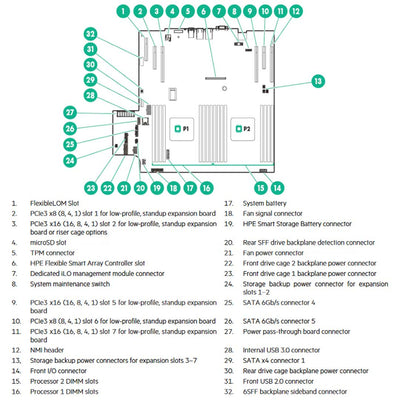 1 2 3 4 5 6 7 8 9 10 11 12

32
31
30
29
28
27
26
25
24

13

P1
P2

23 22 21 20 19 18 17 16 15 14

1. FlexibleLOM Slot
2. PCIe3 x8 (8, 4, 1) slot 1 for low-profile, standup expansion board
3. PCIe3 x16 (16, 8, 4, 1) slot 2 for low-profile, standup expansion board or riser cage options
4. microSD slot
5. TPM connector
6. HPE Flexible Smart Array Controller slot
7. Dedicated iLO management module connector
8. System maintenance switch
9. PCIe3 x16 (16, 8, 4, 1) slot 5 for low-profile, standup expansion board
10. PCIe3 x8 (8, 4, 1) slot 6 for low-profile, standup expansion board
11. PCIe3 x16 (16, 8, 4, 1) slot 7 for low-profile, standup expansion board
12. NMI header
13. Storage backup power connectors for expansion slots 3–7
14. Front I/O connector
15. Processor 2 DIMM slots
16. Processor 1 DIMM slots
17. System battery
18. Fan signal connector
19. HPE Smart Storage Battery connector
20. Rear SFF drive backplane detection connector
21. Fan power connector
22. Front drive cage 2 backplane power connector
23. Front drive cage 1 backplane power connector
24. Storage backup power connector for expansion slots 1–2
25. SATA 6Gb/s connector 4
26. SATA 6Gb/s connector 5
27. Power pass-through board connector
28. Internal USB 3.0 connector
29. SATA x4 connector 1
30. Rear drive cage backplane power connector
31. Front USB 2.0 connector
32. 6SFF backplane sideband connector