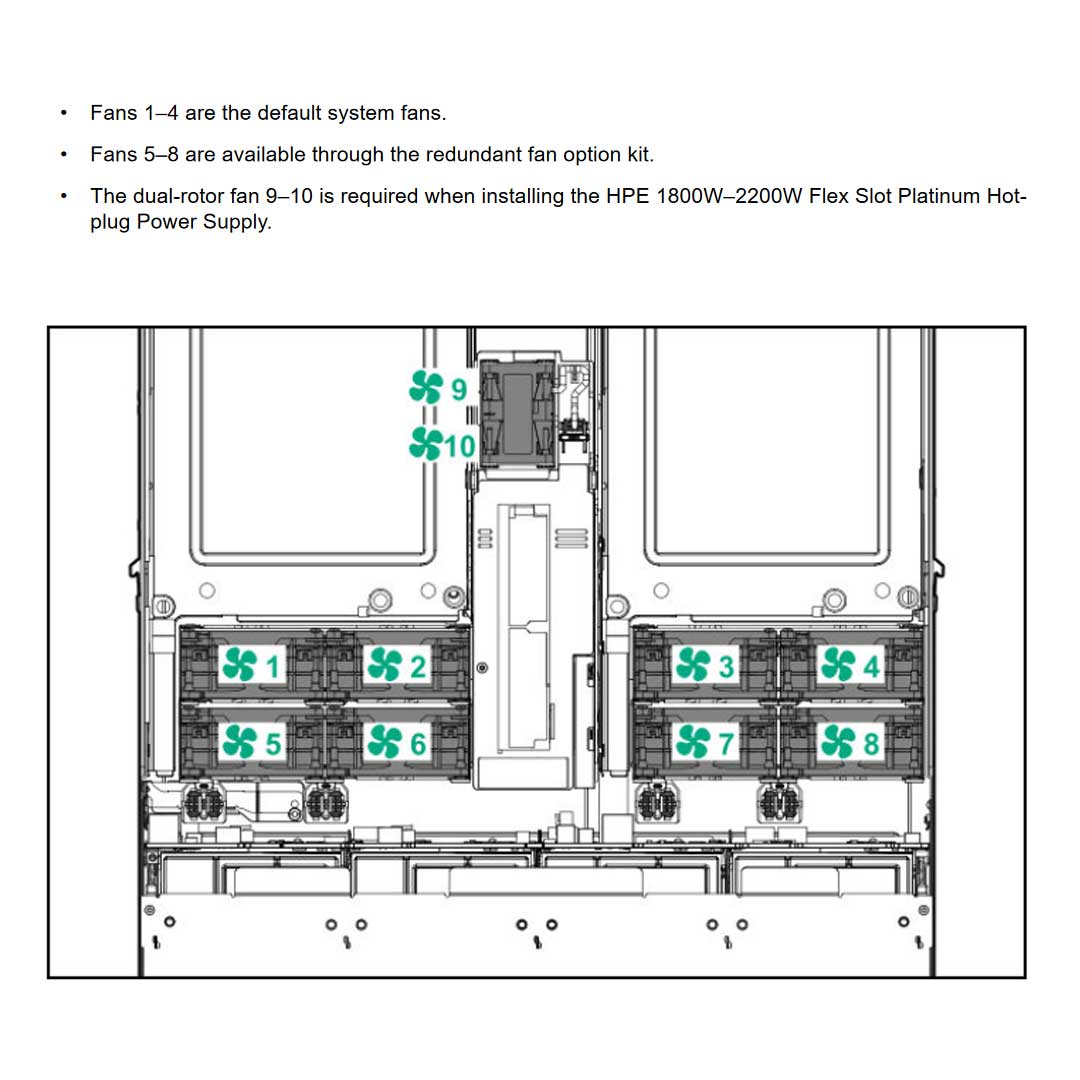 • Fans 1–4 are the default system fans.

• Fans 5–8 are available through the redundant fan option kit.

• The dual-rotor fan 9–10 is required when installing the HPE 1800W–2200W Flex Slot Platinum Hot-plug Power Supply.

9
10
1
2
3
4
5
6
7
8