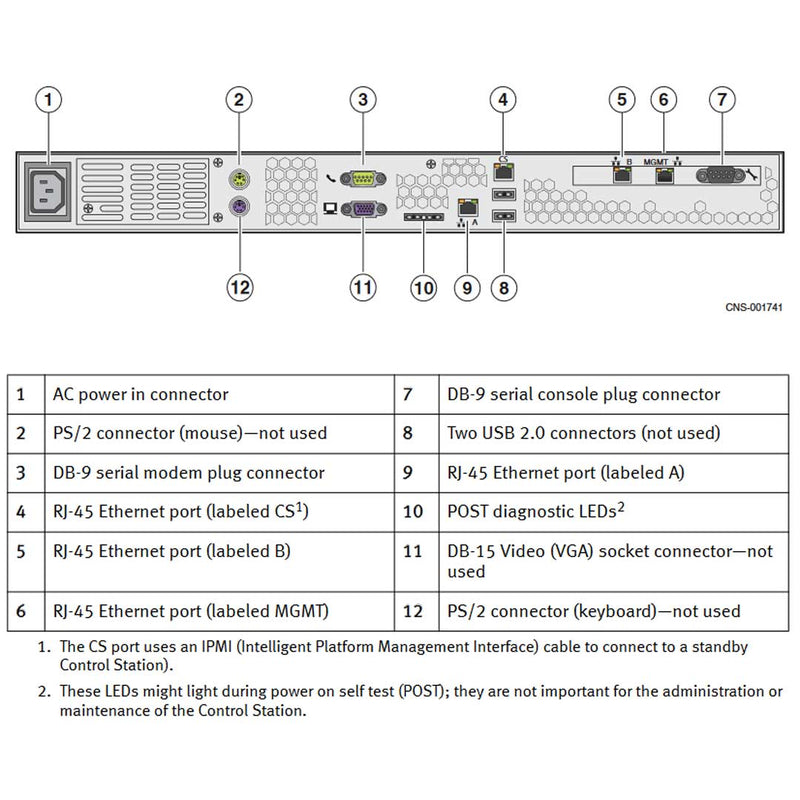 1 2 3 4 5 6 7

CS B MGMT A

12 11 10 9 8

CNS-001741

| 1 | AC power in connector | 7 | DB-9 serial console plug connector |
|---|---|---|---|
| 2 | PS/2 connector (mouse)—not used | 8 | Two USB 2.0 connectors (not used) |
| 3 | DB-9 serial modem plug connector | 9 | RJ-45 Ethernet port (labeled A) |
| 4 | RJ-45 Ethernet port (labeled CS$^1$) | 10 | POST diagnostic LEDs$^2$ |
| 5 | RJ-45 Ethernet port (labeled B) | 11 | DB-15 Video (VGA) socket connector—not used |
| 6 | RJ-45 Ethernet port (labeled MGMT) | 12 | PS/2 connector (keyboard)—not used |

1. The CS port uses an IPMI (Intelligent Platform Management Interface) cable to connect to a standby Control Station).

2. These LEDs might light during power on self test (POST); they are not important for the administration or maintenance of the Control Station.