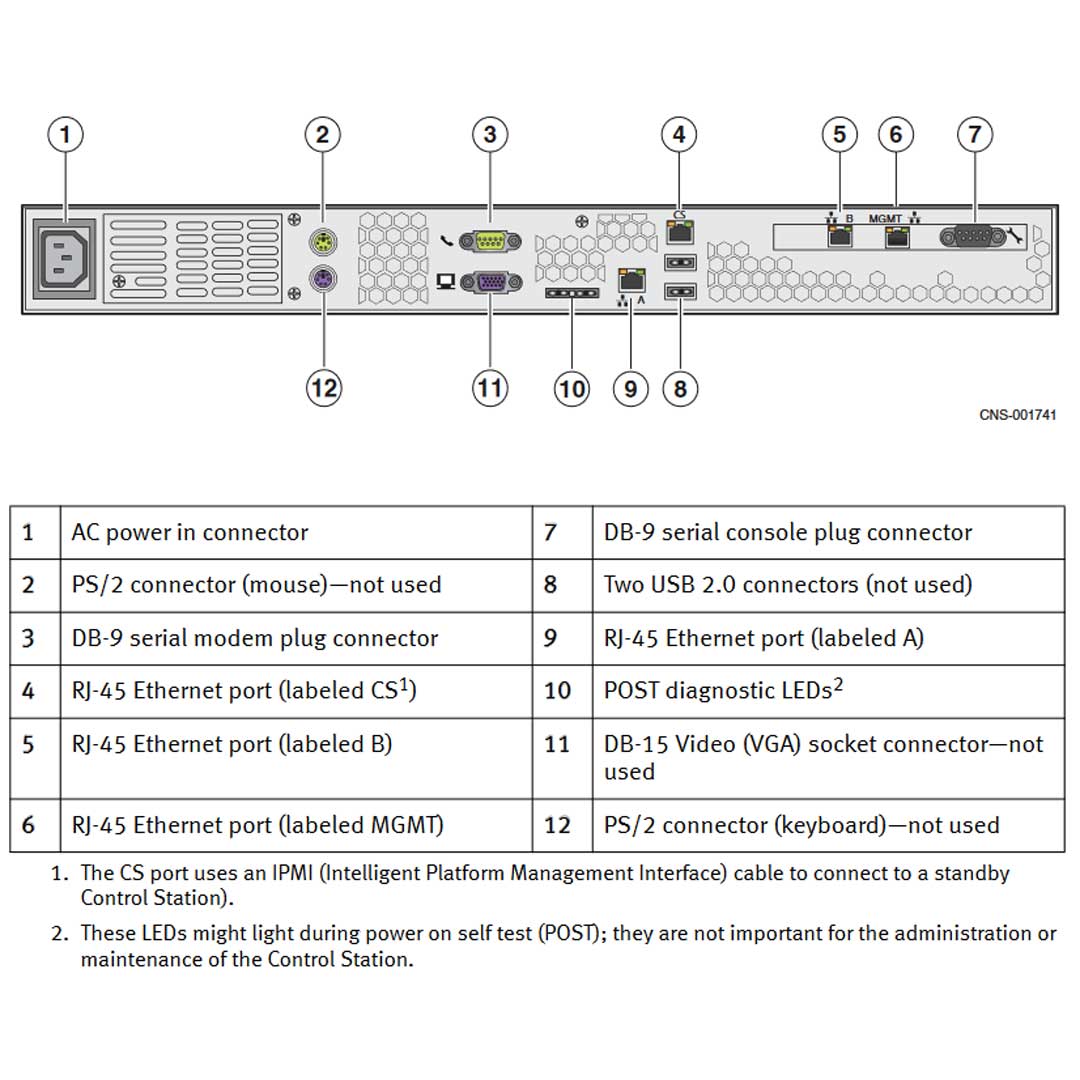 1 2 3 4 5 6 7

CS

B MGMT

A

12 11 10 9 8

CNS-001741

| 1 | AC power in connector | 7 | DB-9 serial console plug connector |
|---|---|---|---|
| 2 | PS/2 connector (mouse)—not used | 8 | Two USB 2.0 connectors (not used) |
| 3 | DB-9 serial modem plug connector | 9 | RJ-45 Ethernet port (labeled A) |
| 4 | RJ-45 Ethernet port (labeled CS$^1$) | 10 | POST diagnostic LEDs$^2$ |
| 5 | RJ-45 Ethernet port (labeled B) | 11 | DB-15 Video (VGA) socket connector—not used |
| 6 | RJ-45 Ethernet port (labeled MGMT) | 12 | PS/2 connector (keyboard)—not used |

1. The CS port uses an IPMI (Intelligent Platform Management Interface) cable to connect to a standby Control Station).

2. These LEDs might light during power on self test (POST); they are not important for the administration or maintenance of the Control Station.