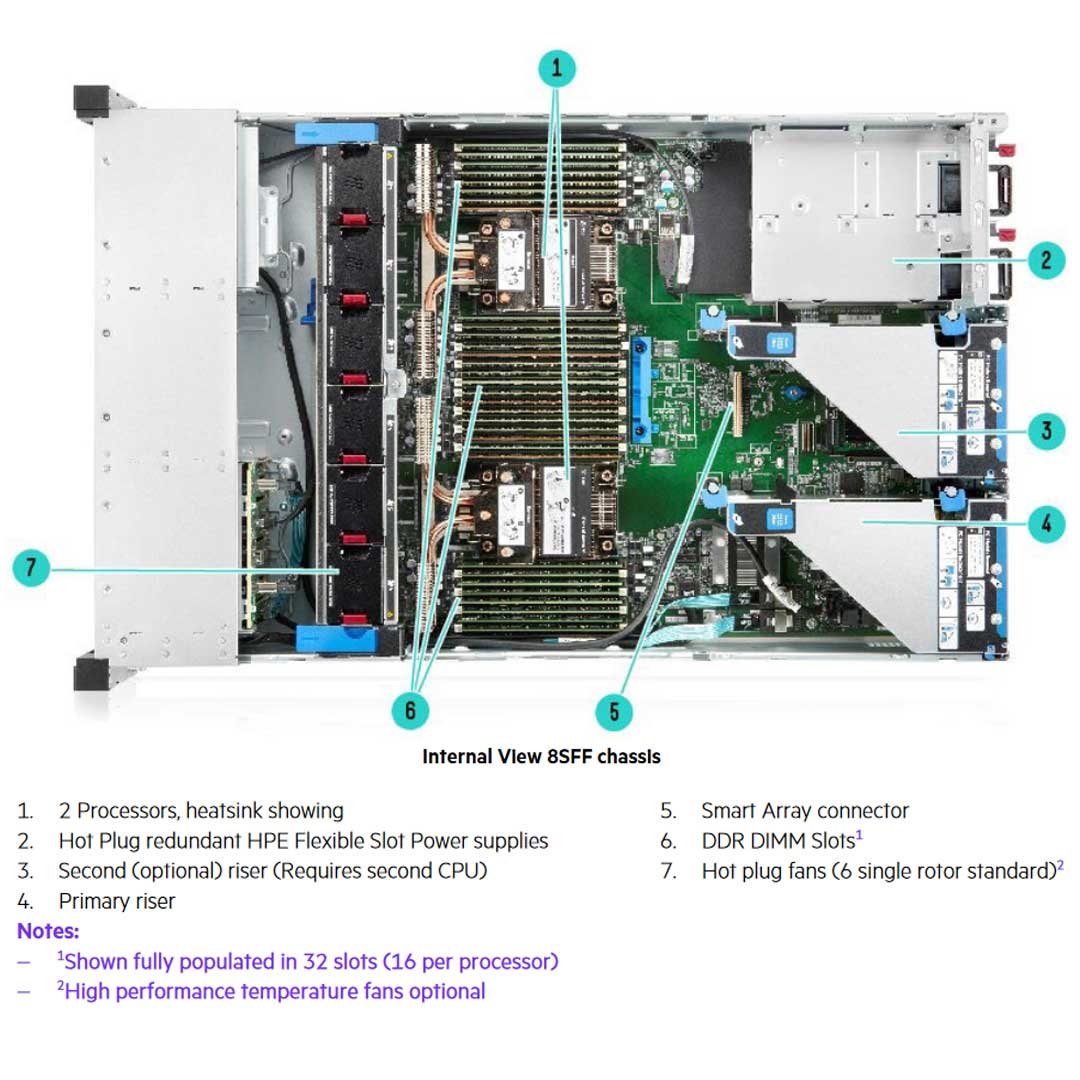 1
2
3
4
7
6
5

Internal View 8SFF chassis

1. 2 Processors, heatsink showing
2. Hot Plug redundant HPE Flexible Slot Power supplies
3. Second (optional) riser (Requires second CPU)
4. Primary riser

5. Smart Array connector
6. DDR DIMM Slots$^1$
7. Hot plug fans (6 single rotor standard)$^2$

Notes:
– $^1$Shown fully populated in 32 slots (16 per processor)
– $^2$High performance temperature fans optional