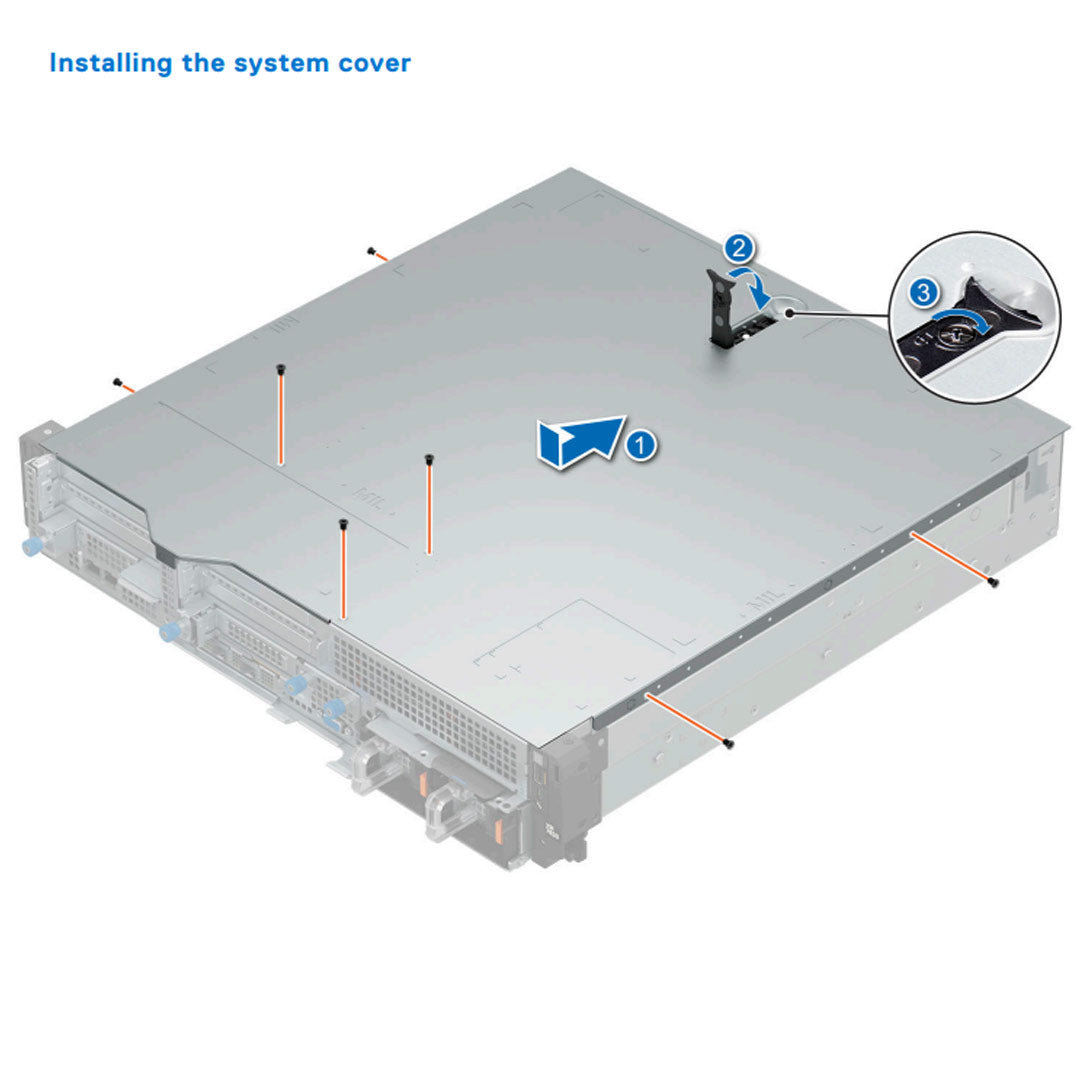 Installing the system cover

2

3

1