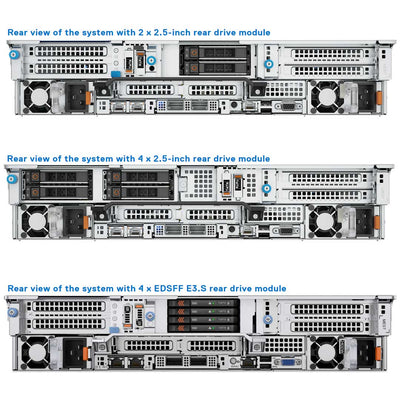 Rear view of the system with 2 x 2.5-inch rear drive module

Rear view of the system with 4 x 2.5-inch rear drive module

Rear view of the system with 4 x EDSFF E3.S rear drive module