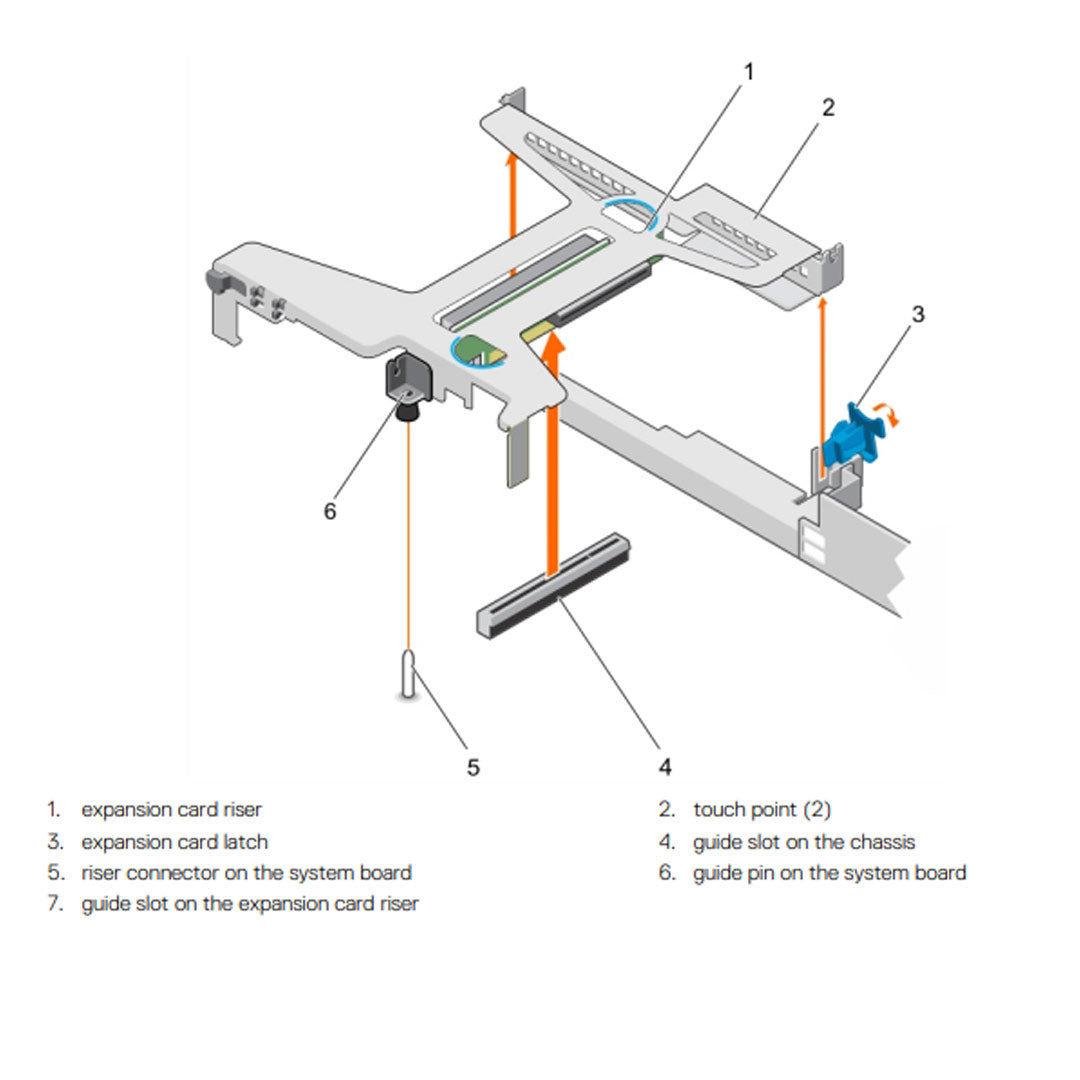 1
2
3
6
5
4

1. expansion card riser
2. touch point (2)
3. expansion card latch
4. guide slot on the chassis
5. riser connector on the system board
6. guide pin on the system board
7. guide slot on the expansion card riser