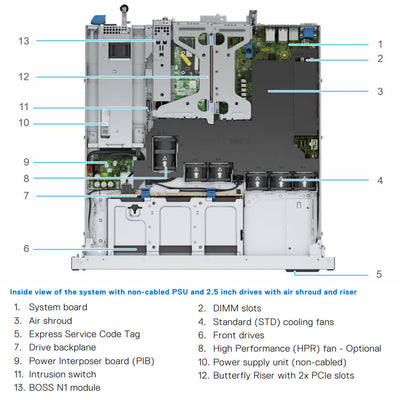 13
12
11
10
9
8
7
6
1
2
3
4
5

Inside view of the system with non-cabled PSU and 2.5 inch drives with air shroud and riser

1. System board
3. Air shroud
5. Express Service Code Tag
7. Drive backplane
9. Power Interposer board (PIB)
11. Intrusion switch
13. BOSS N1 module

2. DIMM slots
4. Standard (STD) cooling fans
6. Front drives
8. High Performance (HPR) fan - Optional
10. Power supply unit (non-cabled)
12. Butterfly Riser with 2x PCIe slots