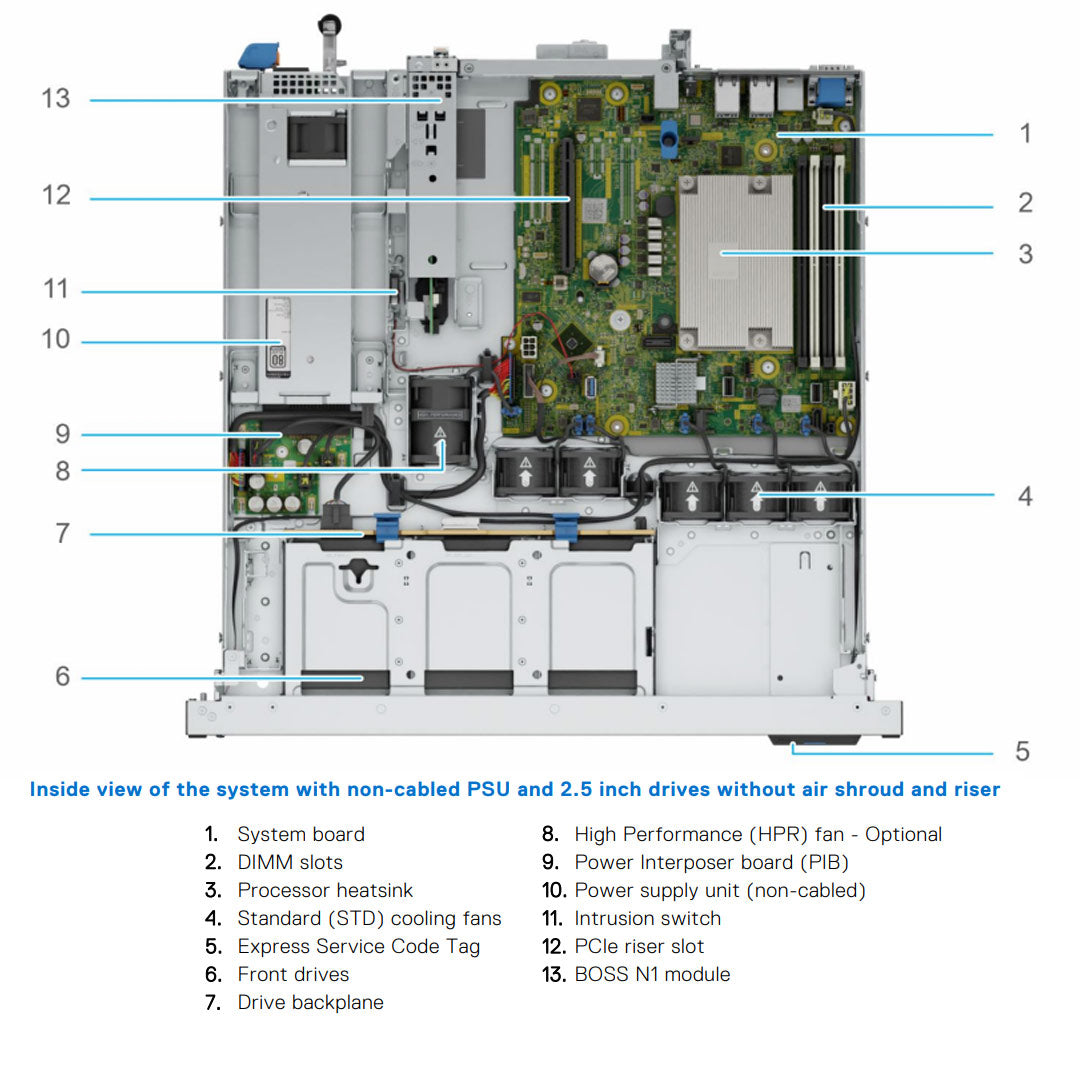 13
12
11
10
9
8
7
6
1
2
3
4
5

Inside view of the system with non-cabled PSU and 2.5 inch drives without air shroud and riser

1. System board
2. DIMM slots
3. Processor heatsink
4. Standard (STD) cooling fans
5. Express Service Code Tag
6. Front drives
7. Drive backplane

8. High Performance (HPR) fan - Optional
9. Power Interposer board (PIB)
10. Power supply unit (non-cabled)
11. Intrusion switch
12. PCIe riser slot
13. BOSS N1 module