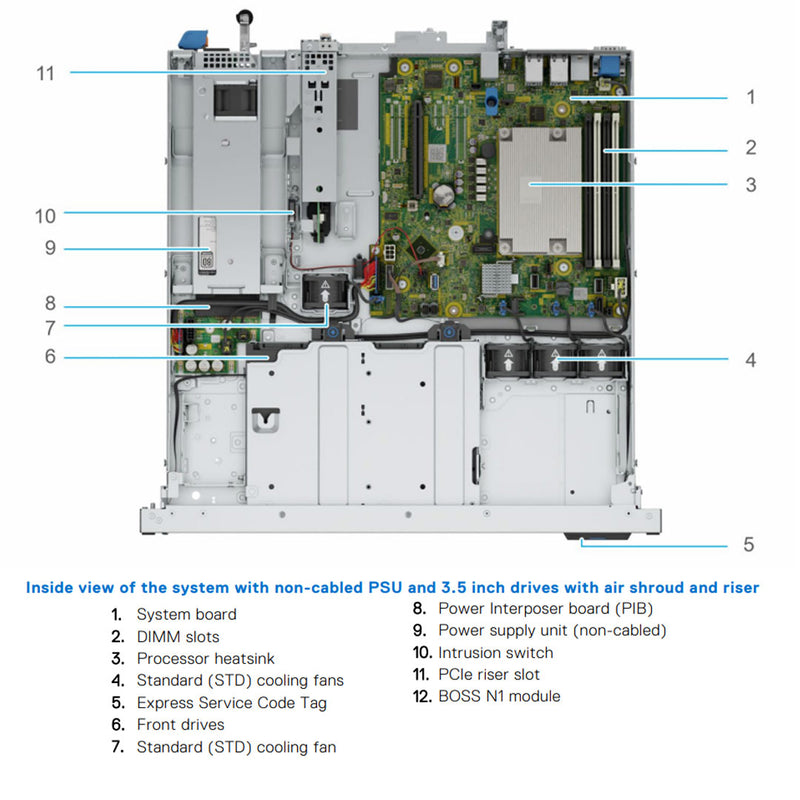 11
10
9
8
7
6
1
2
3
4
5

Inside view of the system with non-cabled PSU and 3.5 inch drives with air shroud and riser

1. System board
2. DIMM slots
3. Processor heatsink
4. Standard (STD) cooling fans
5. Express Service Code Tag
6. Front drives
7. Standard (STD) cooling fan

8. Power Interposer board (PIB)
9. Power supply unit (non-cabled)
10. Intrusion switch
11. PCIe riser slot
12. BOSS N1 module