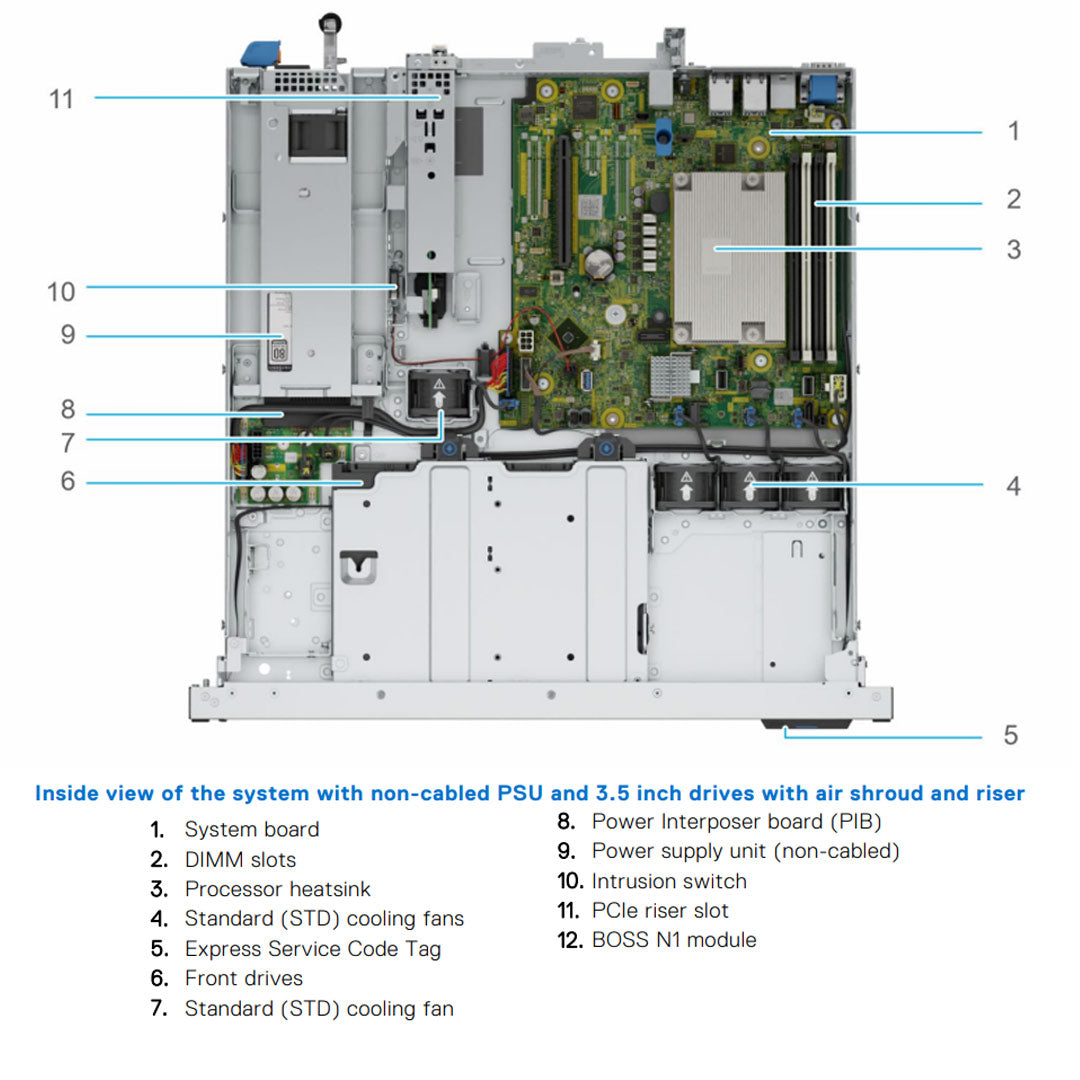 11
10
9
8
7
6
1
2
3
4
5

Inside view of the system with non-cabled PSU and 3.5 inch drives with air shroud and riser

1. System board
2. DIMM slots
3. Processor heatsink
4. Standard (STD) cooling fans
5. Express Service Code Tag
6. Front drives
7. Standard (STD) cooling fan

8. Power Interposer board (PIB)
9. Power supply unit (non-cabled)
10. Intrusion switch
11. PCIe riser slot
12. BOSS N1 module