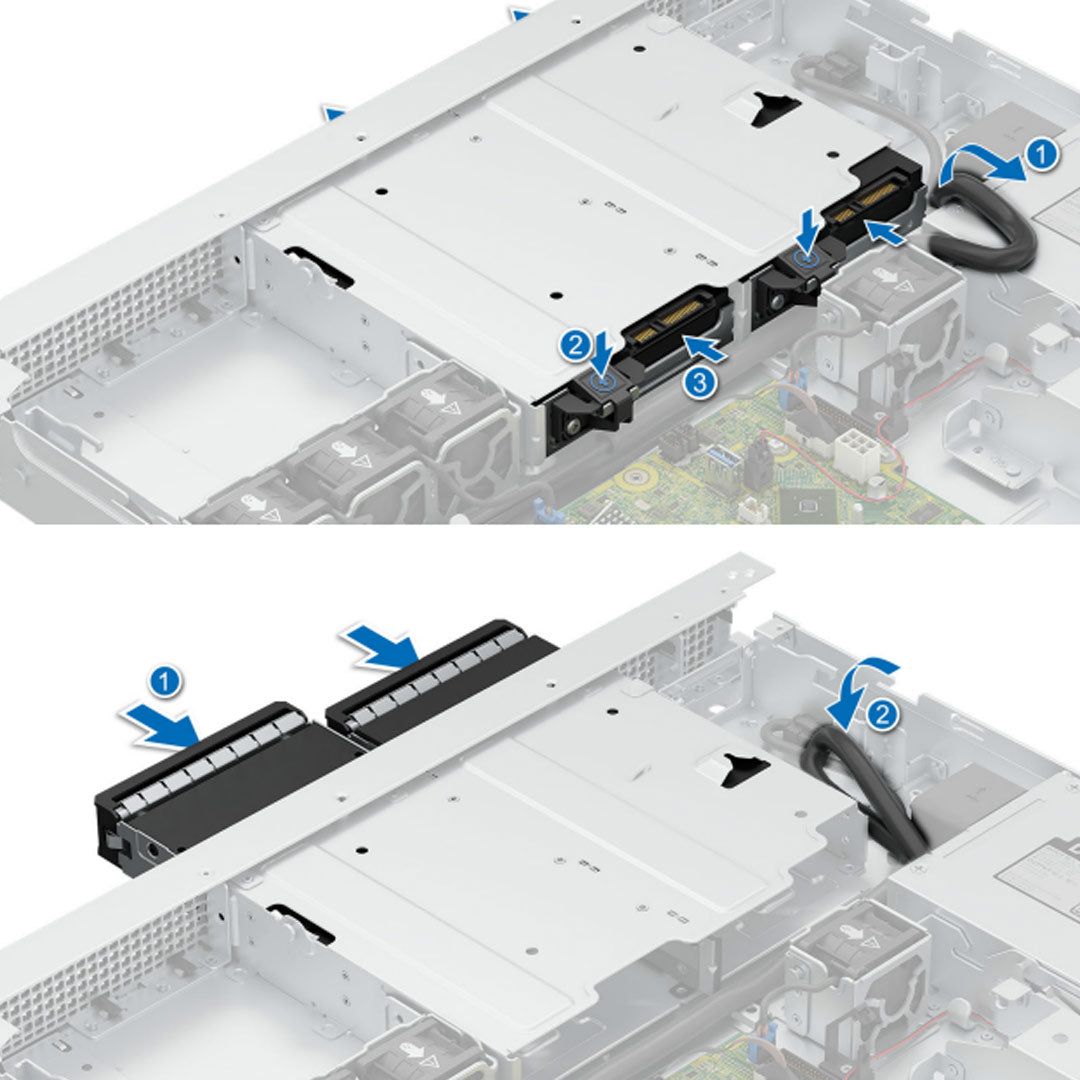 1
2
3

1
2