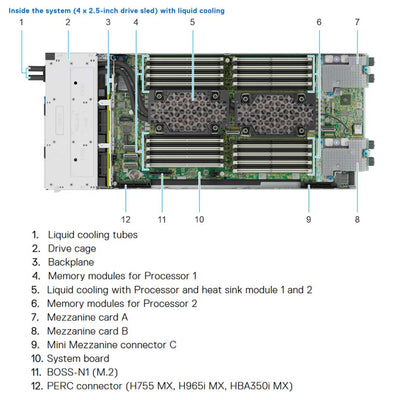 Inside the system (4 x 2.5-inch drive sled) with liquid cooling

1 2 3 4 5 6 7

12 11 10 9 8

1. Liquid cooling tubes
2. Drive cage
3. Backplane
4. Memory modules for Processor 1
5. Liquid cooling with Processor and heat sink module 1 and 2
6. Memory modules for Processor 2
7. Mezzanine card A
8. Mezzanine card B
9. Mini Mezzanine connector C
10. System board
11. BOSS-N1 (M.2)
12. PERC connector (H755 MX, H965i MX, HBA350i MX)