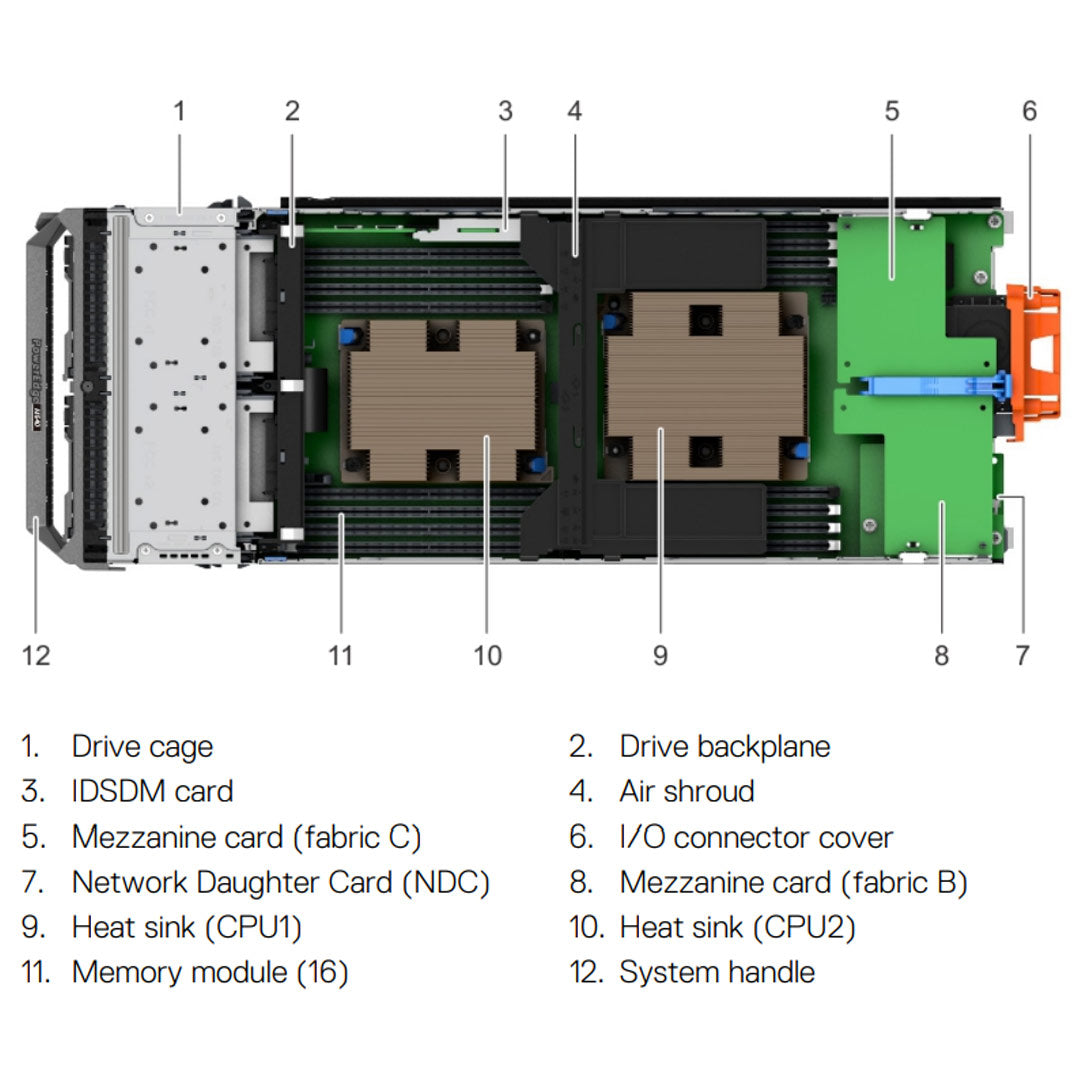 1
2
3
4
5
6

PowerEdge M640

12
11
10
9
8
7

1. Drive cage
2. Drive backplane
3. IDSDM card
4. Air shroud
5. Mezzanine card (fabric C)
6. I/O connector cover
7. Network Daughter Card (NDC)
8. Mezzanine card (fabric B)
9. Heat sink (CPU1)
10. Heat sink (CPU2)
11. Memory module (16)
12. System handle