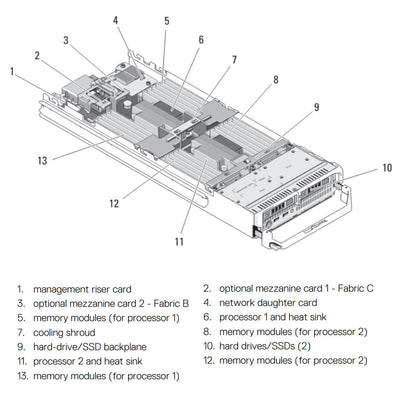 4
5
3
6
2
7
1
8
9
13
10
12
11

1. management riser card
2. optional mezzanine card 1 - Fabric C
3. optional mezzanine card 2 - Fabric B
4. network daughter card
5. memory modules (for processor 1)
6. processor 1 and heat sink
7. cooling shroud
8. memory modules (for processor 2)
9. hard-drive/SSD backplane
10. hard drives/SSDs (2)
11. processor 2 and heat sink
12. memory modules (for processor 2)
13. memory modules (for processor 1)