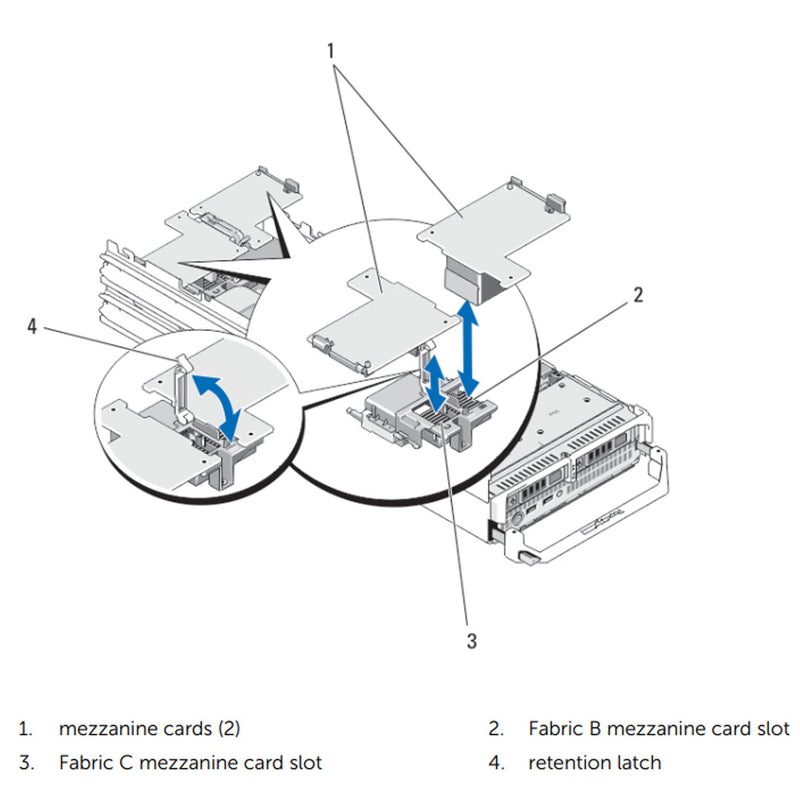 1

2

4

3

1. mezzanine cards (2)
2. Fabric B mezzanine card slot
3. Fabric C mezzanine card slot
4. retention latch