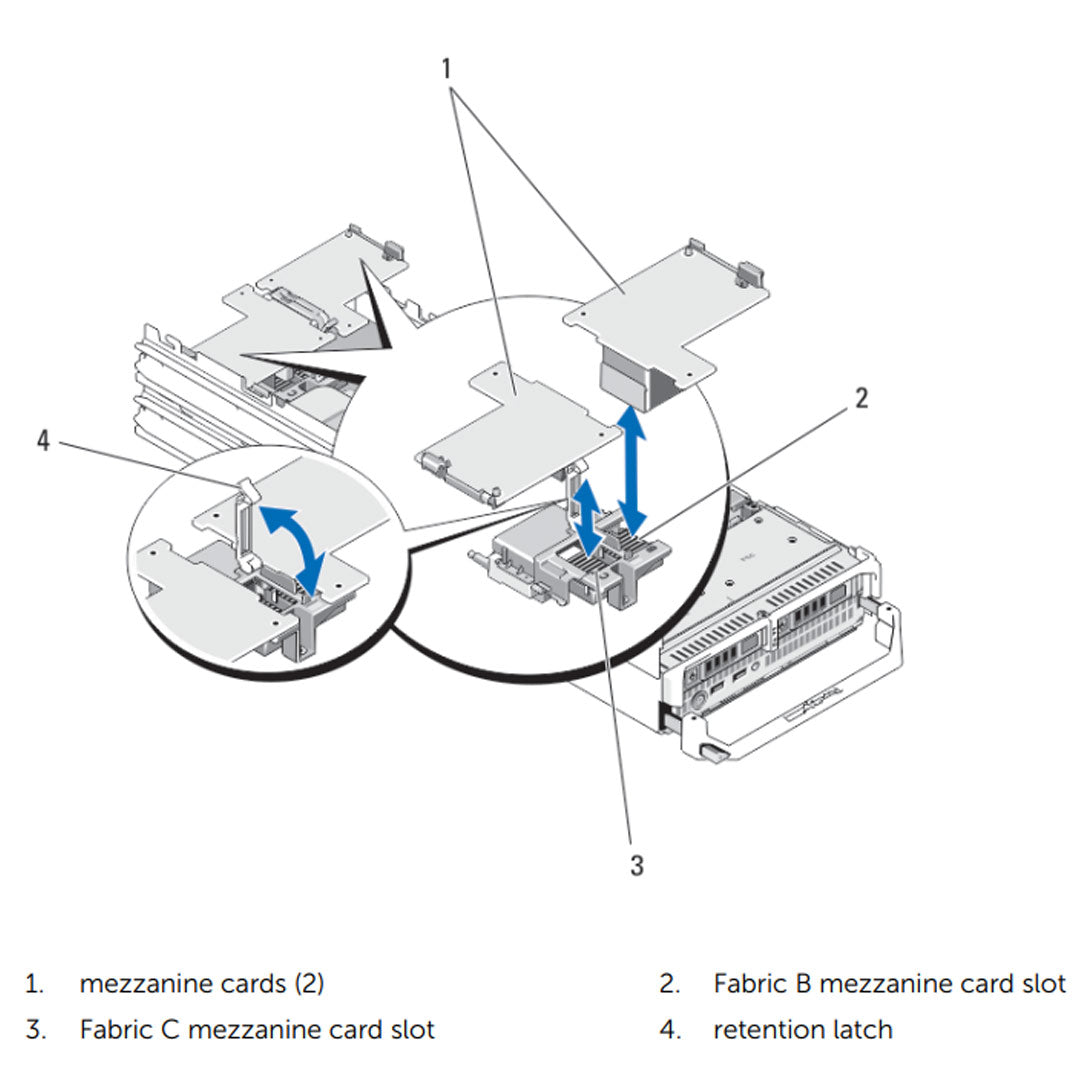 1

2

4

3

1. mezzanine cards (2)

2. Fabric B mezzanine card slot

3. Fabric C mezzanine card slot

4. retention latch