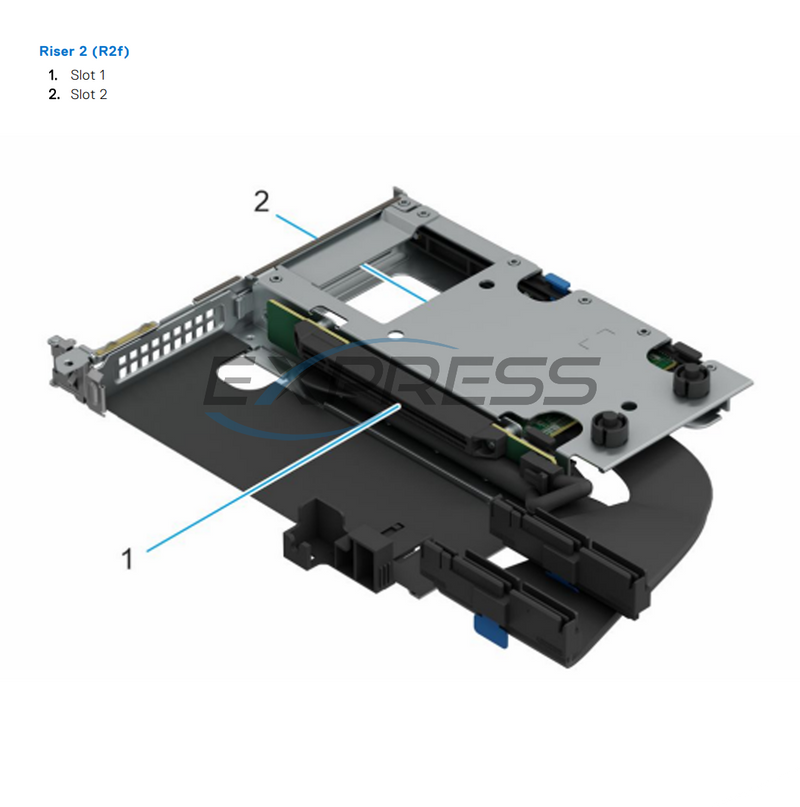 Riser 2 (R2f)

1. Slot 1
2. Slot 2

2

EXPRESS

1