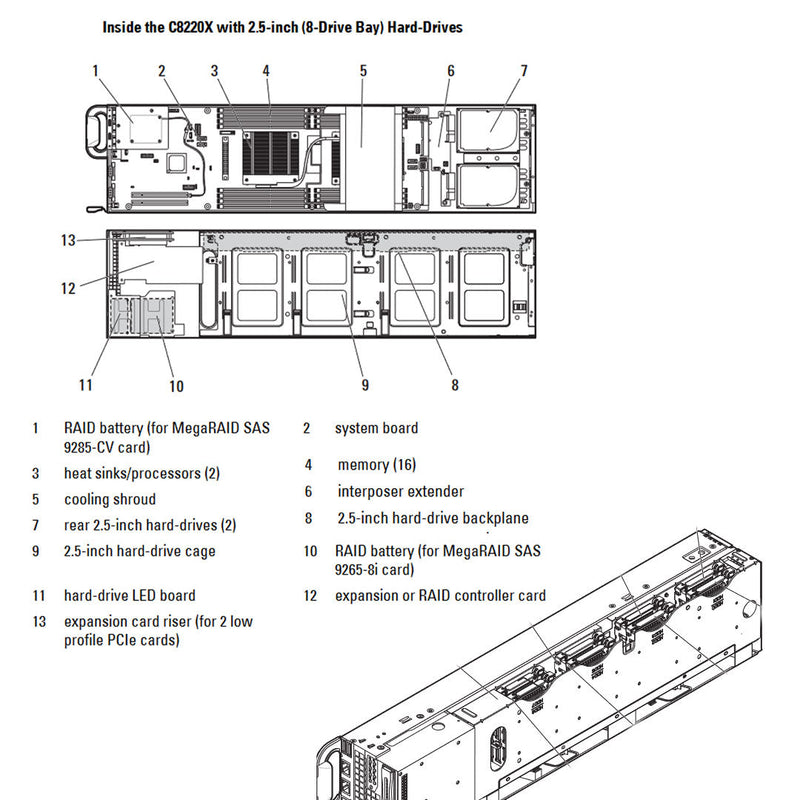 Inside the C8220X with 2.5-inch (8-Drive Bay) Hard-Drives

1 2 3 4 5 6 7

13

12

11 10 9 8

| | | | |
|---|---|---|---|
| 1 | RAID battery (for MegaRAID SAS 9285-CV card) | 2 | system board |
| 3 | heat sinks/processors (2) | 4 | memory (16) |
| 5 | cooling shroud | 6 | interposer extender |
| 7 | rear 2.5-inch hard-drives (2) | 8 | 2.5-inch hard-drive backplane |
| 9 | 2.5-inch hard-drive cage | 10 | RAID battery (for MegaRAID SAS 9265-8i card) |
| 11 | hard-drive LED board | 12 | expansion or RAID controller card |
| 13 | expansion card riser (for 2 low profile PCIe cards) | | |