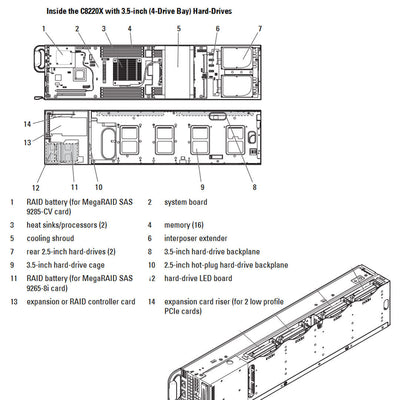 Inside the C8220X with 3.5-inch (4-Drive Bay) Hard-Drives

1 2 3 4 5 6 7

14
13
12 11 10 9 8

| | | | |
|---|---|---|---|
| 1 | RAID battery (for MegaRAID SAS 9285-CV card) | 2 | system board |
| 3 | heat sinks/processors (2) | 4 | memory (16) |
| 5 | cooling shroud | 6 | interposer extender |
| 7 | rear 2.5-inch hard-drives (2) | 8 | 3.5-inch hard-drive backplane |
| 9 | 3.5-inch hard-drive cage | 10 | 2.5-inch hot-plug hard-drive backplane |
| 11 | RAID battery (for MegaRAID SAS 9265-8i card) | 12 | hard-drive LED board |
| 13 | expansion or RAID controller card | 14 | expansion card riser (for 2 low profile PCIe cards) |