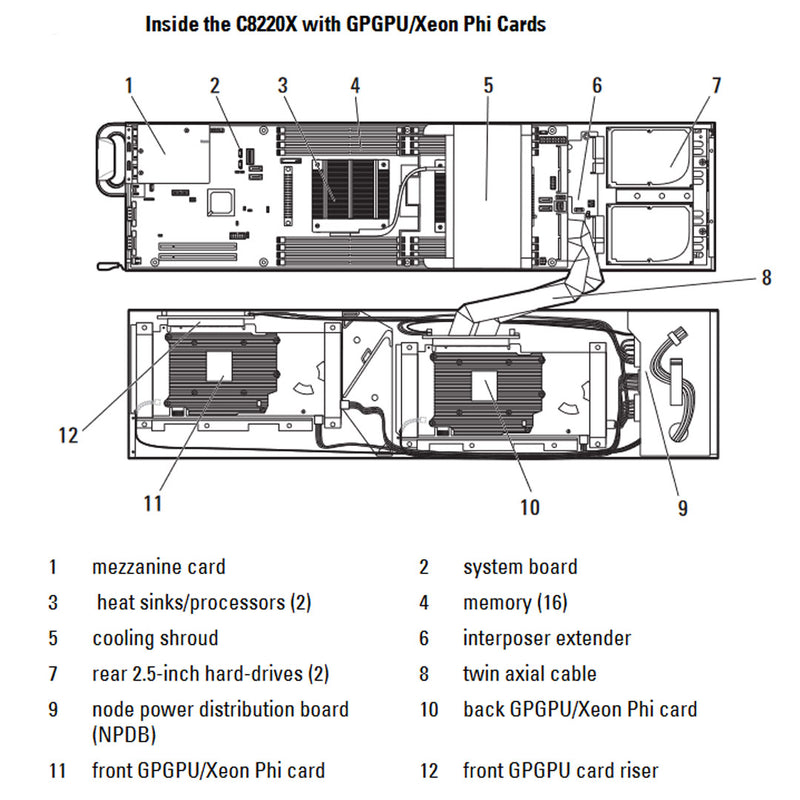 Inside the C8220X with GPGPU/Xeon Phi Cards

1 2 3 4 5 6 7

8

12

11

10

9

| | | | |
|---|---|---|---|
| 1 | mezzanine card | 2 | system board |
| 3 | heat sinks/processors (2) | 4 | memory (16) |
| 5 | cooling shroud | 6 | interposer extender |
| 7 | rear 2.5-inch hard-drives (2) | 8 | twin axial cable |
| 9 | node power distribution board (NPDB) | 10 | back GPGPU/Xeon Phi card |
| 11 | front GPGPU/Xeon Phi card | 12 | front GPGPU card riser |