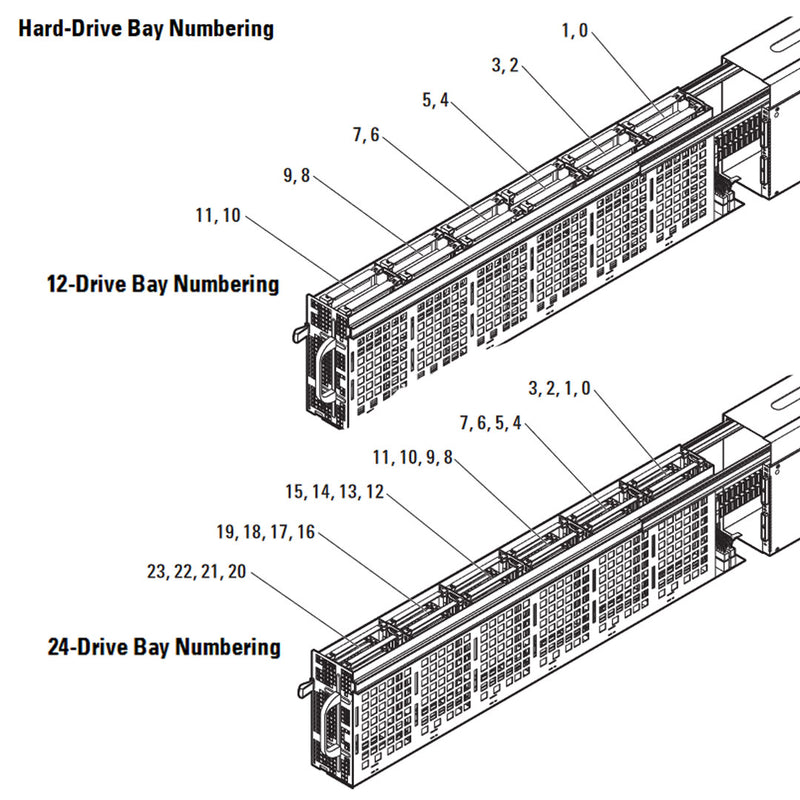 Hard-Drive Bay Numbering

1, 0

3, 2

5, 4

7, 6

9, 8

11, 10

12-Drive Bay Numbering

3, 2, 1, 0

7, 6, 5, 4

11, 10, 9, 8

15, 14, 13, 12

19, 18, 17, 16

23, 22, 21, 20

24-Drive Bay Numbering