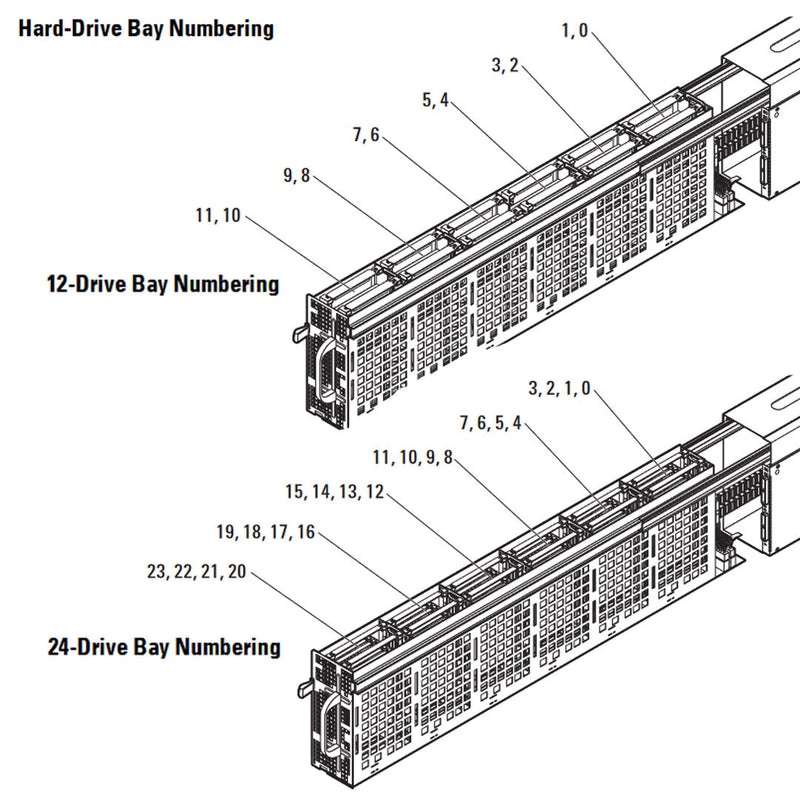 Hard-Drive Bay Numbering

1, 0
3, 2
5, 4
7, 6
9, 8
11, 10

12-Drive Bay Numbering

3, 2, 1, 0
7, 6, 5, 4
11, 10, 9, 8
15, 14, 13, 12
19, 18, 17, 16
23, 22, 21, 20

24-Drive Bay Numbering