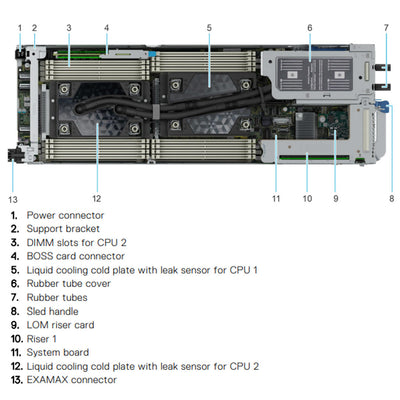 1 2 3 4 5 6 7

13 12 11 10 9 8

1. Power connector
2. Support bracket
3. DIMM slots for CPU 2
4. BOSS card connector
5. Liquid cooling cold plate with leak sensor for CPU 1
6. Rubber tube cover
7. Rubber tubes
8. Sled handle
9. LOM riser card
10. Riser 1
11. System board
12. Liquid cooling cold plate with leak sensor for CPU 2
13. EXAMAX connector