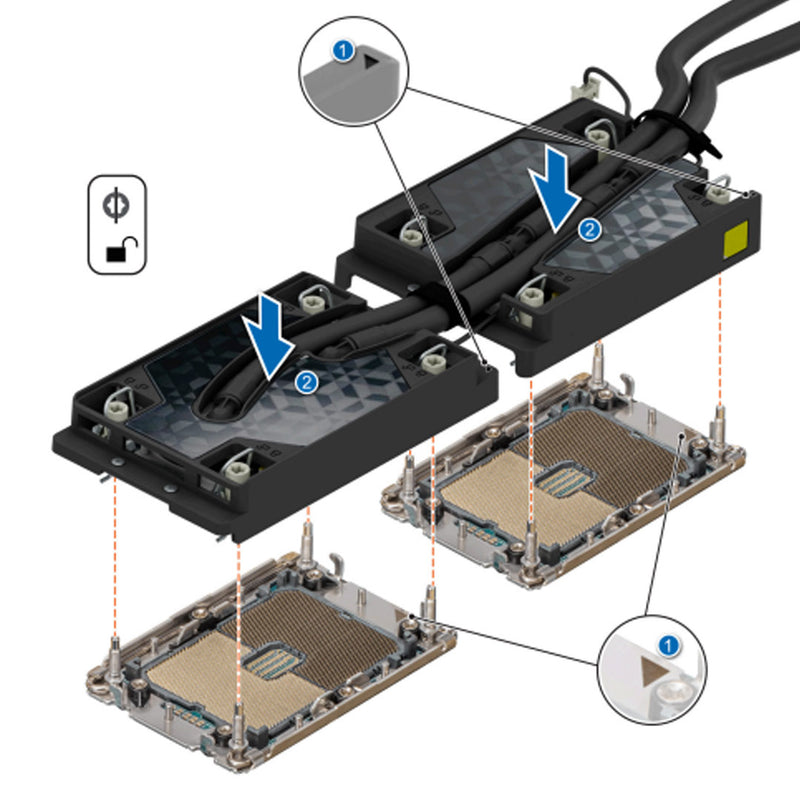 1
2
2
1