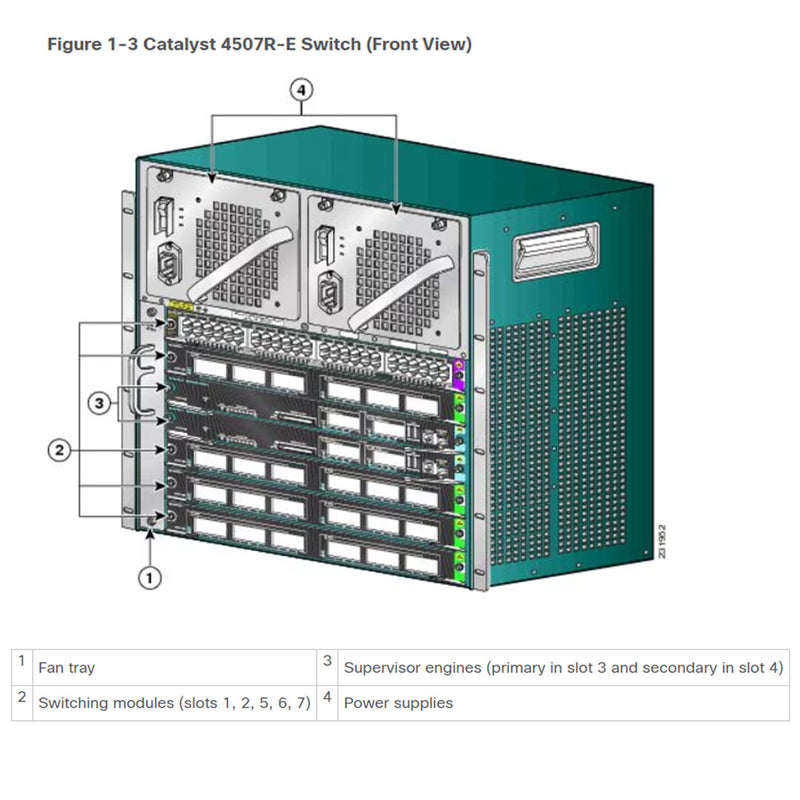 Figure 1-3 Catalyst 4507R-E Switch (Front View)

4

3

2

1

231952

| 1 | Fan tray | 3 | Supervisor engines (primary in slot 3 and secondary in slot 4) |
|---|---|---|---|
| 2 | Switching modules (slots 1, 2, 5, 6, 7) | 4 | Power supplies |