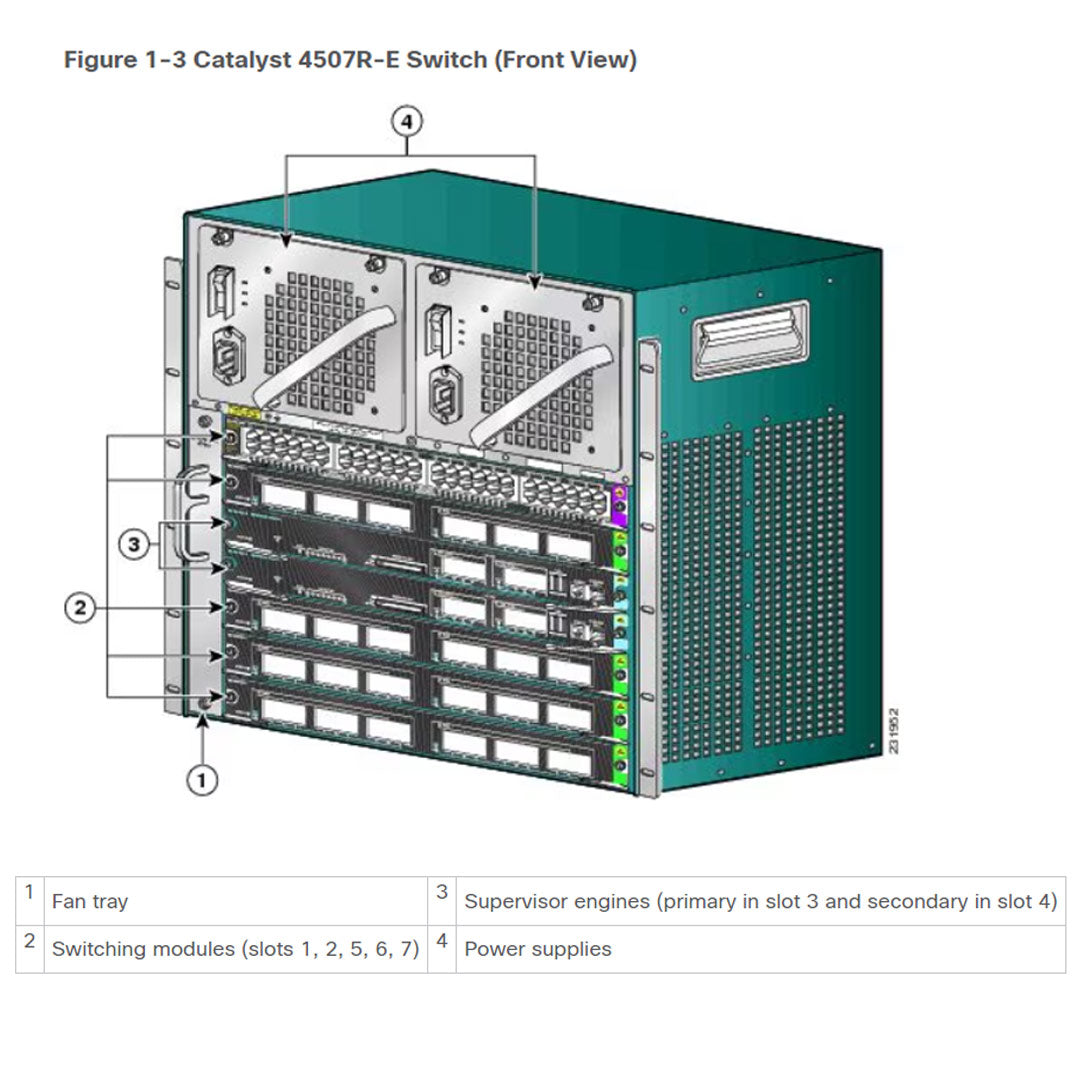 Figure 1-3 Catalyst 4507R-E Switch (Front View)

4

3

2

1

231952

| 1 | Fan tray | 3 | Supervisor engines (primary in slot 3 and secondary in slot 4) |
|---|---|---|---|
| 2 | Switching modules (slots 1, 2, 5, 6, 7) | 4 | Power supplies |