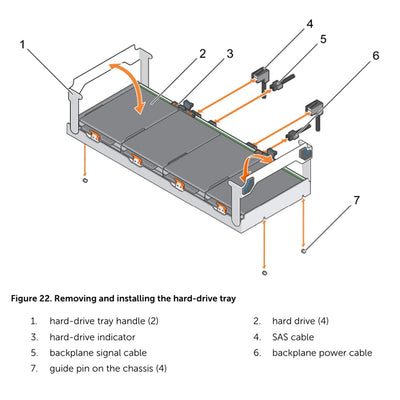 1
2
3
4
5
6
7

Figure 22. Removing and installing the hard-drive tray

1. hard-drive tray handle (2)
2. hard drive (4)
3. hard-drive indicator
4. SAS cable
5. backplane signal cable
6. backplane power cable
7. guide pin on the chassis (4)