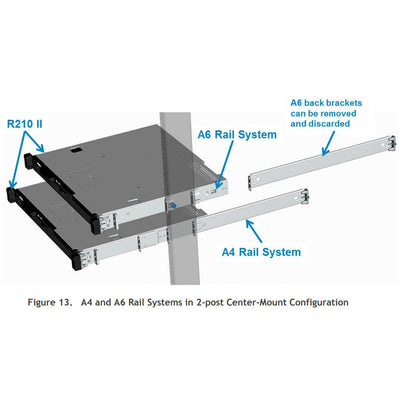 R210 II

A6 Rail System

A6 back brackets can be removed and discarded

A4 Rail System

Figure 13. A4 and A6 Rail Systems in 2-post Center-Mount Configuration