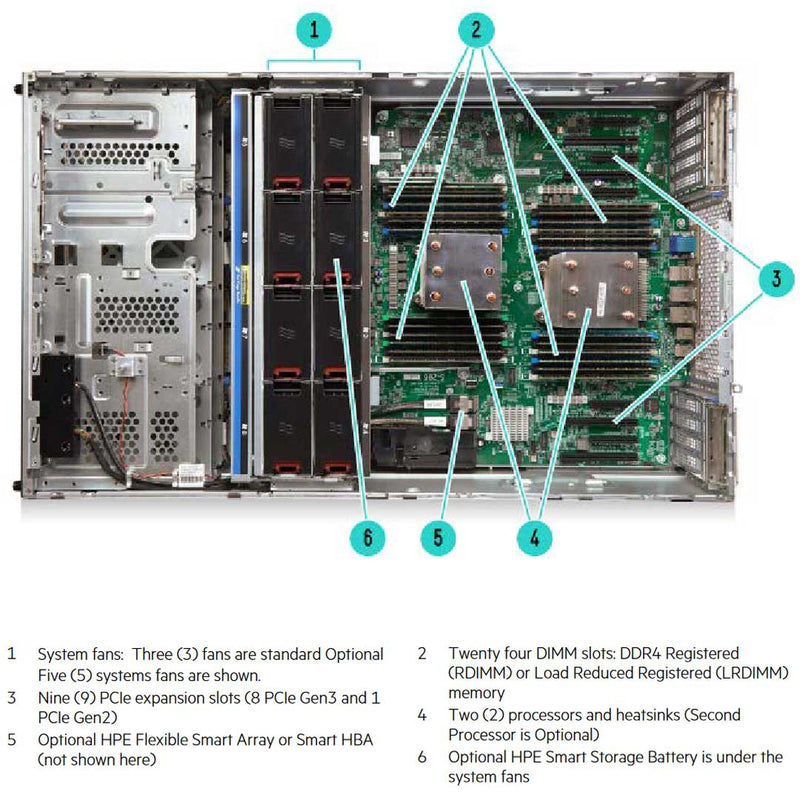 1

2

3

6

5

4

1 System fans: Three (3) fans are standard Optional Five (5) systems fans are shown.

3 Nine (9) PCIe expansion slots (8 PCIe Gen3 and 1 PCIe Gen2)

5 Optional HPE Flexible Smart Array or Smart HBA (not shown here)

2 Twenty four DIMM slots: DDR4 Registered (RDIMM) or Load Reduced Registered (LRDIMM) memory

4 Two (2) processors and heatsinks (Second Processor is Optional)

6 Optional HPE Smart Storage Battery is under the system fans