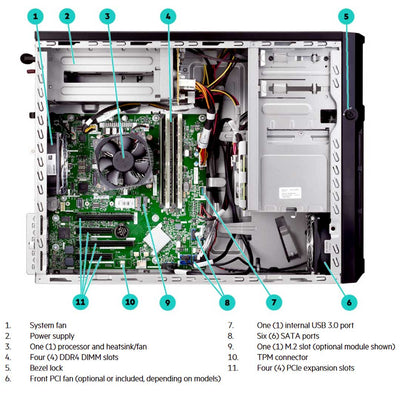 1
2
3
4
5
11
10
9
8
7
6

1. System fan
2. Power supply
3. One (1) processor and heatsink/fan
4. Four (4) DDR4 DIMM slots
5. Bezel lock
6. Front PCI fan (optional or included, depending on models)

7. One (1) internal USB 3.0 port
8. Six (6) SATA ports
9. One (1) M.2 slot (optional module shown)
10. TPM connector
11. Four (4) PCIe expansion slots