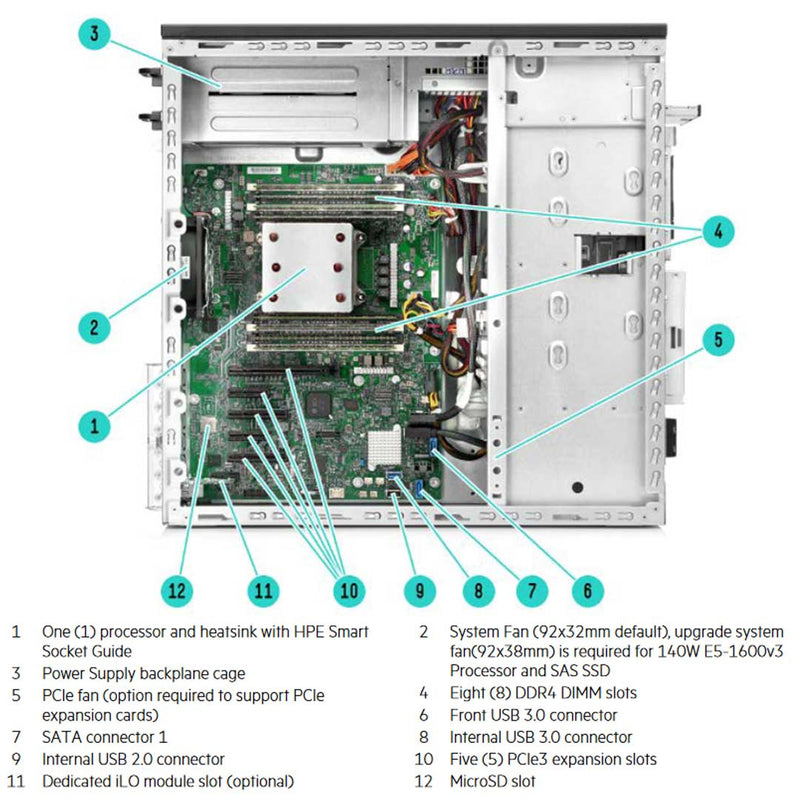 3

4

2

5

1

12 11 10 9 8 7 6

1 One (1) processor and heatsink with HPE Smart Socket Guide
3 Power Supply backplane cage
5 PCIe fan (option required to support PCIe expansion cards)
7 SATA connector 1
9 Internal USB 2.0 connector
11 Dedicated iLO module slot (optional)

2 System Fan (92x32mm default), upgrade system fan(92x38mm) is required for 140W E5-1600v3 Processor and SAS SSD
4 Eight (8) DDR4 DIMM slots
6 Front USB 3.0 connector
8 Internal USB 3.0 connector
10 Five (5) PCIe3 expansion slots
12 MicroSD slot