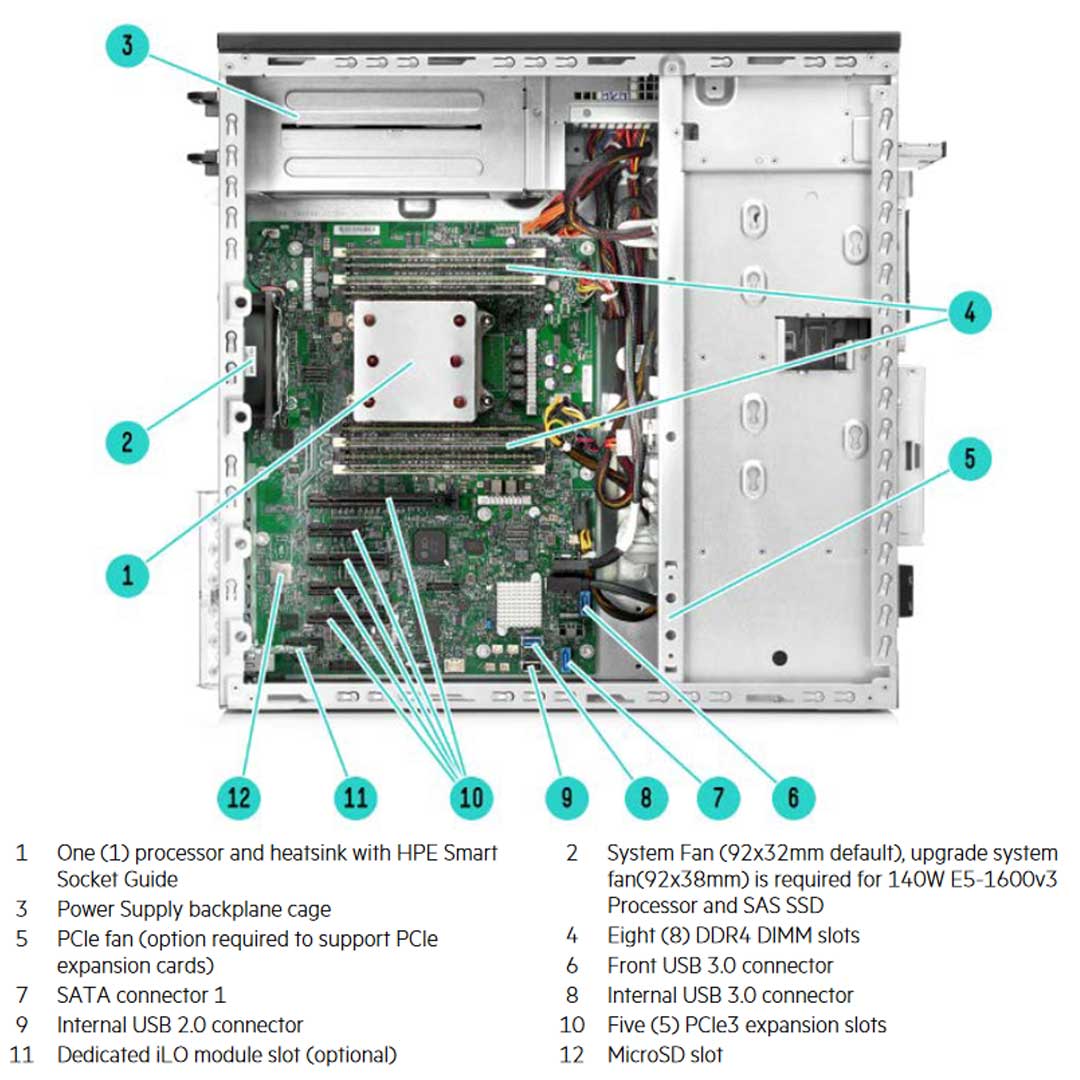 3

4

2

5

1

12

11

10

9

8

7

6

1 One (1) processor and heatsink with HPE Smart Socket Guide

3 Power Supply backplane cage

5 PCIe fan (option required to support PCIe expansion cards)

7 SATA connector 1

9 Internal USB 2.0 connector

11 Dedicated iLO module slot (optional)

2 System Fan (92x32mm default), upgrade system fan(92x38mm) is required for 140W E5-1600v3 Processor and SAS SSD

4 Eight (8) DDR4 DIMM slots

6 Front USB 3.0 connector

8 Internal USB 3.0 connector

10 Five (5) PCIe3 expansion slots

12 MicroSD slot