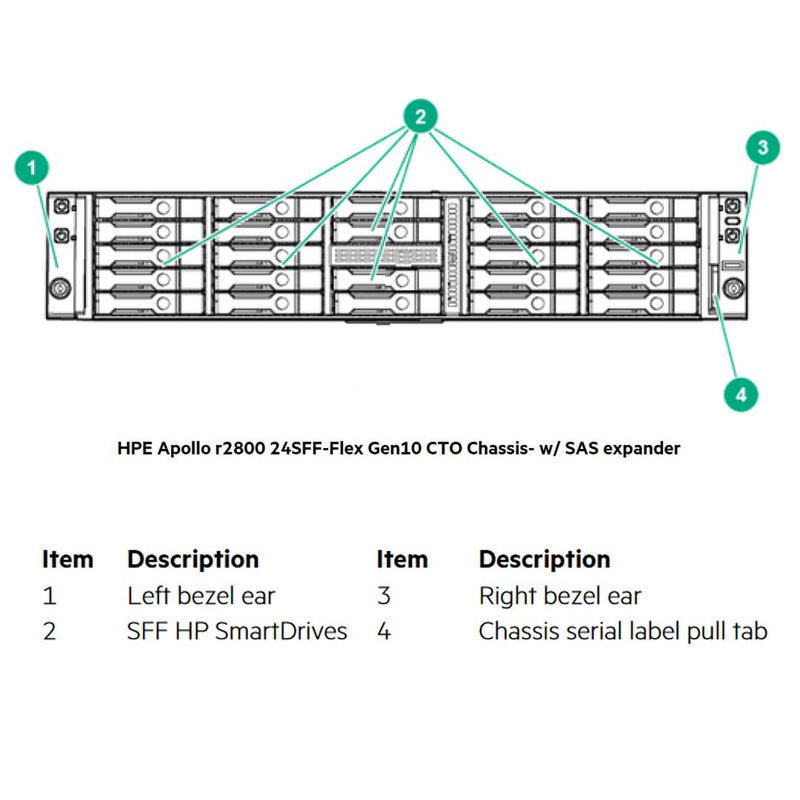 2

1

3

4

HPE Apollo r2800 24SFF-Flex Gen10 CTO Chassis- w/ SAS expander

| Item | Description | Item | Description |
|---|---|---|---|
| 1 | Left bezel ear | 3 | Right bezel ear |
| 2 | SFF HP SmartDrives | 4 | Chassis serial label pull tab |